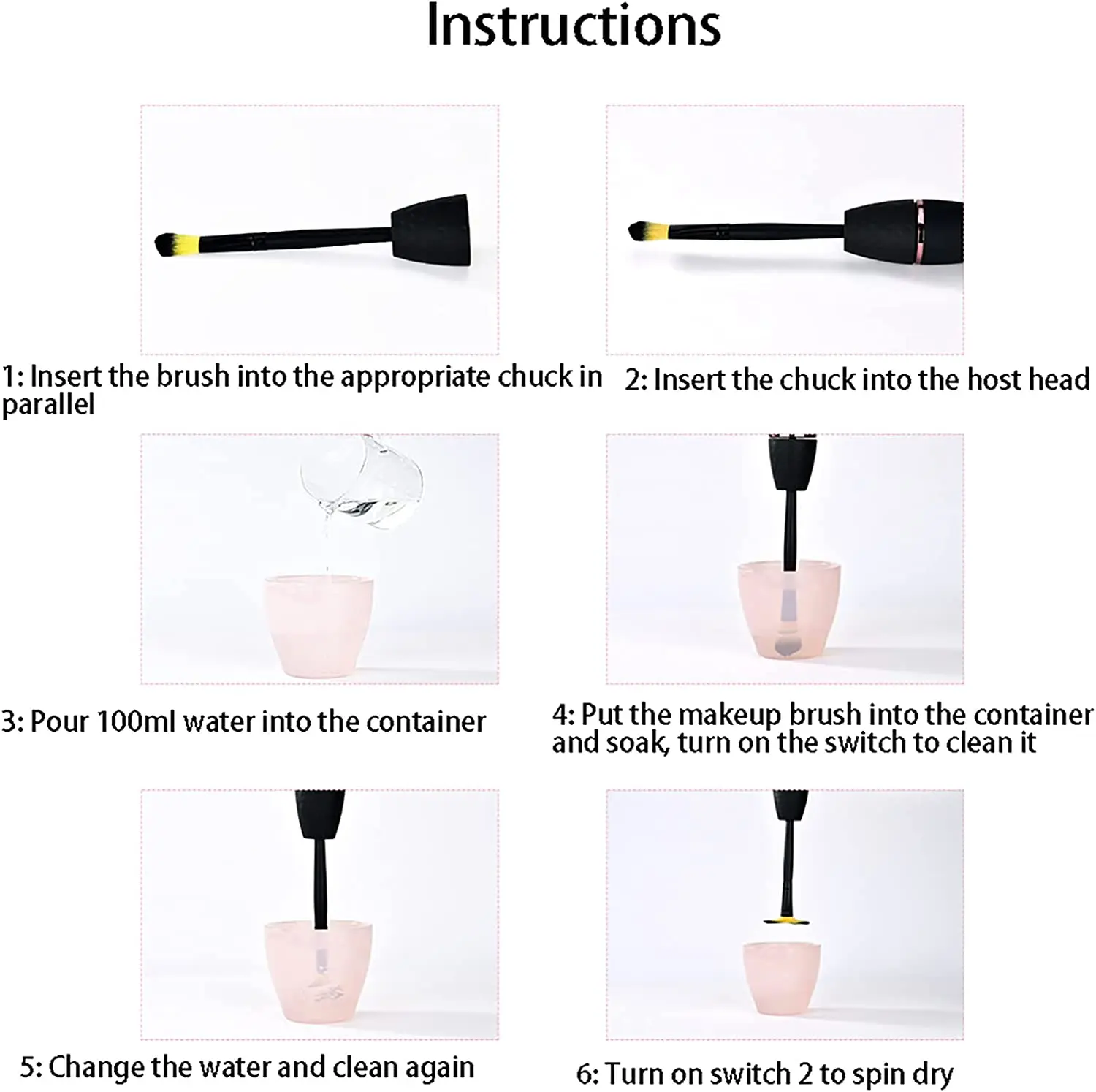 Instructions

1: Insert the brush into the appropriate chuck in parallel

2: Insert the chuck into the host head

3: Pour 100ml water into the container

4: Put the makeup brush into the container and soak, turn on the switch to clean it

5: Change the water and clean again

6: Turn on switch 2 to spin dry