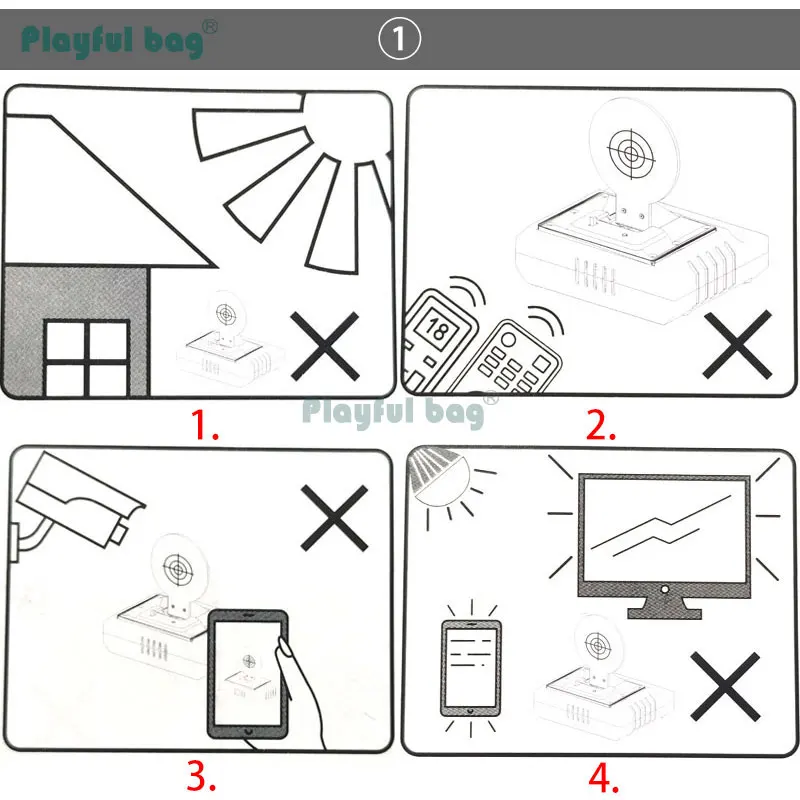 Playful bag®

①

18

1.

Playful bag®

2.

3.

4.