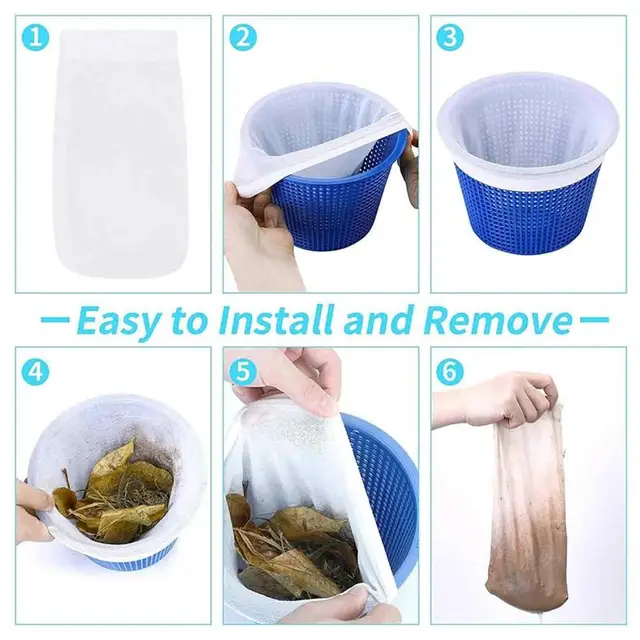 1

2

3

Easy to Install and Remove

4

5

6