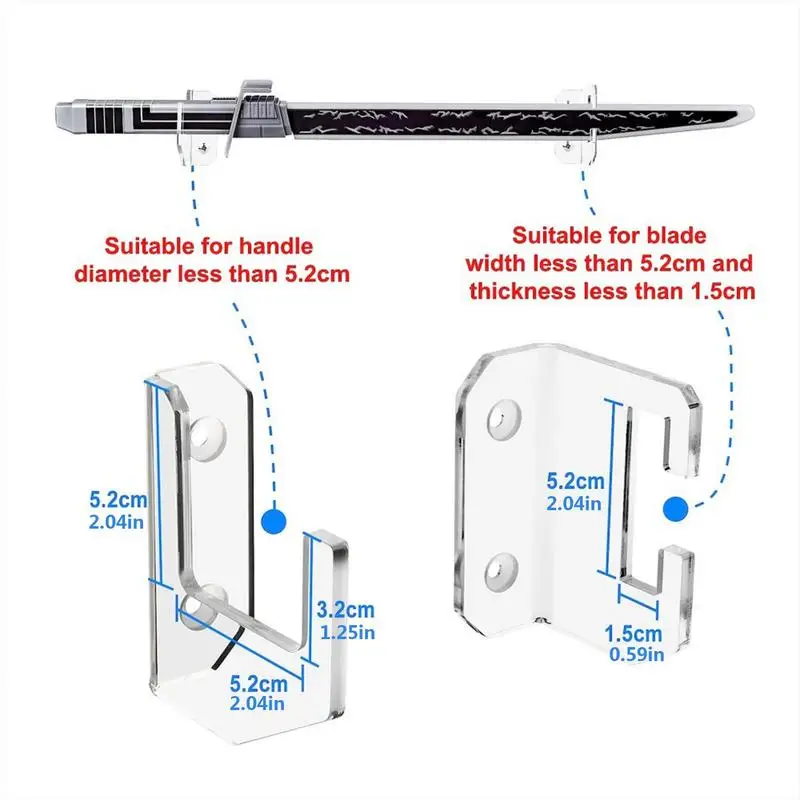 Suitable for handle diameter less than 5.2cm

Suitable for blade width less than 5.2cm and thickness less than 1.5cm

5.2cm
2.04in

3.2cm
1.25in

5.2cm
2.04in

5.2cm
2.04in

1.5cm
0.59in