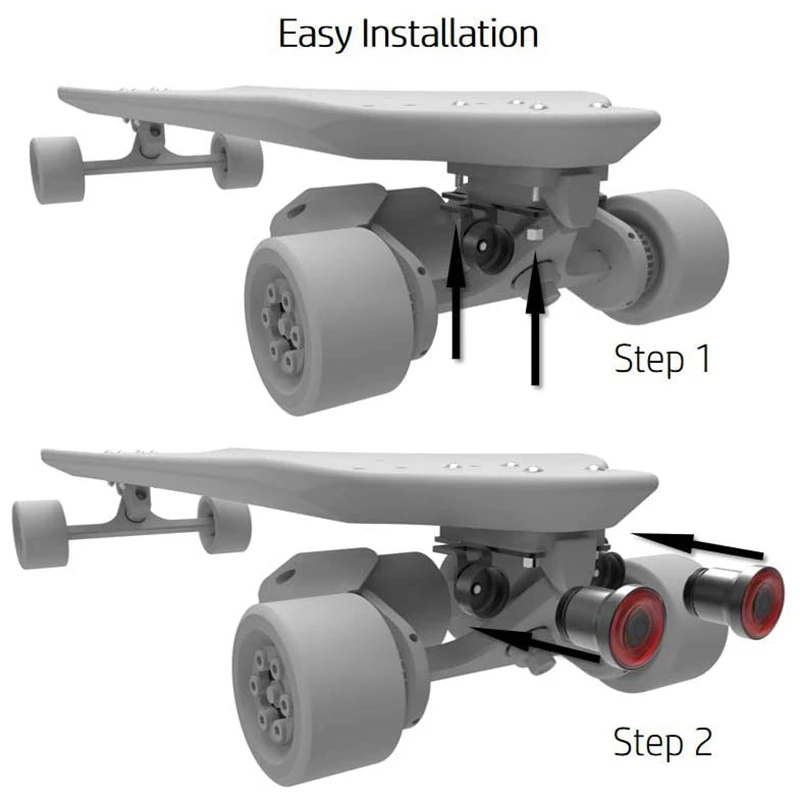 Easy Installation

Step 1

Step 2