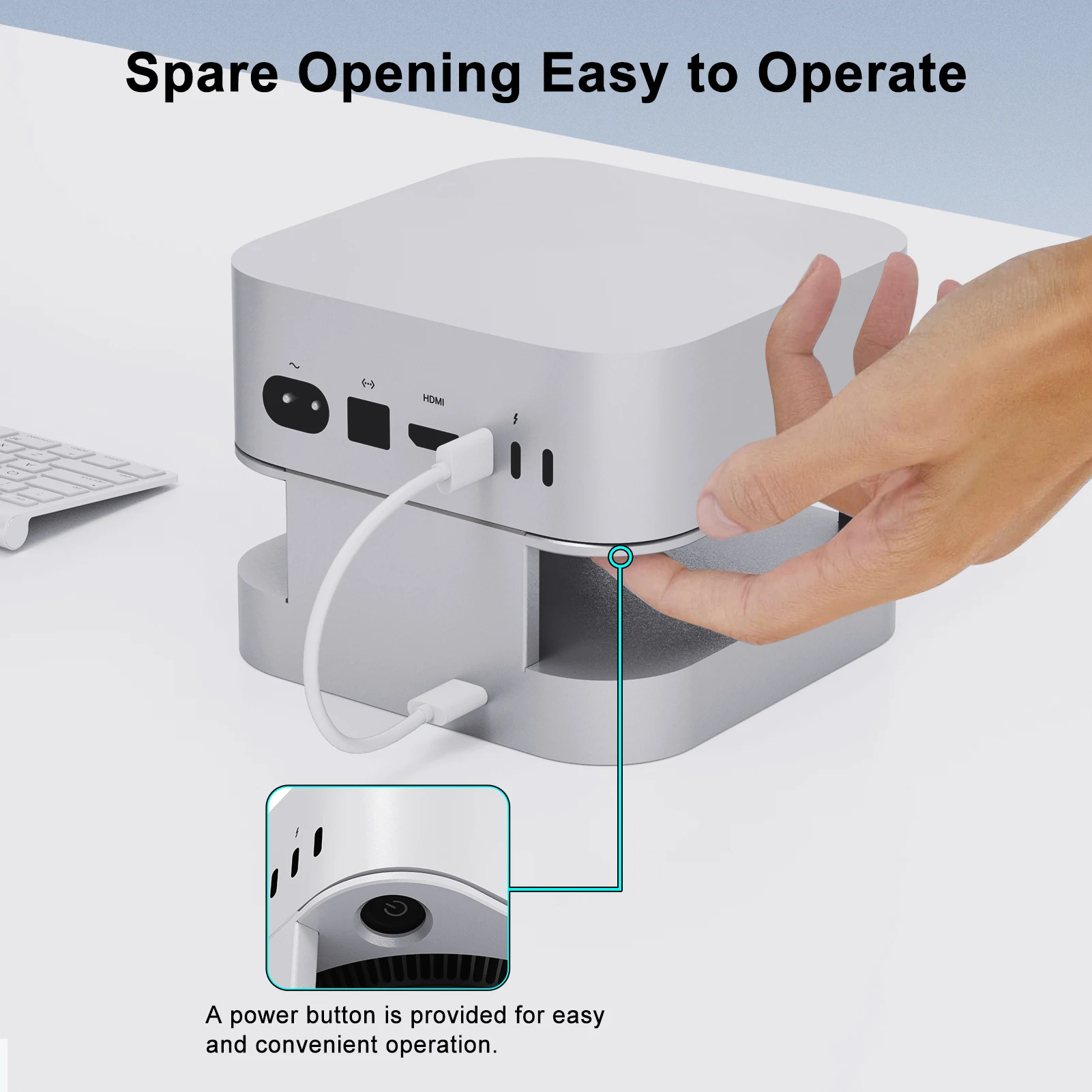 Spare Opening Easy to Operate

HDMI

A power button is provided for easy and convenient operation.