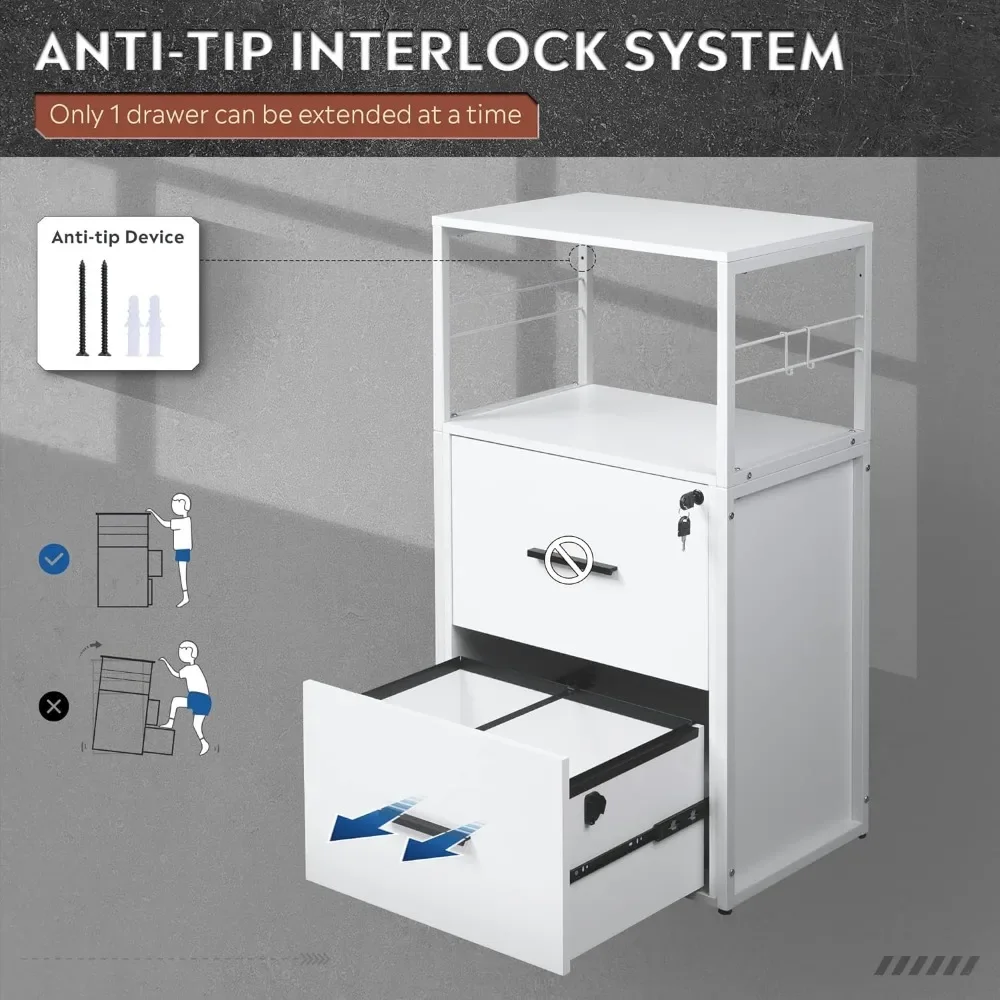 ANTI-TIP INTERLOCK SYSTEM

Only 1 drawer can be extended at a time

Anti-tip Device