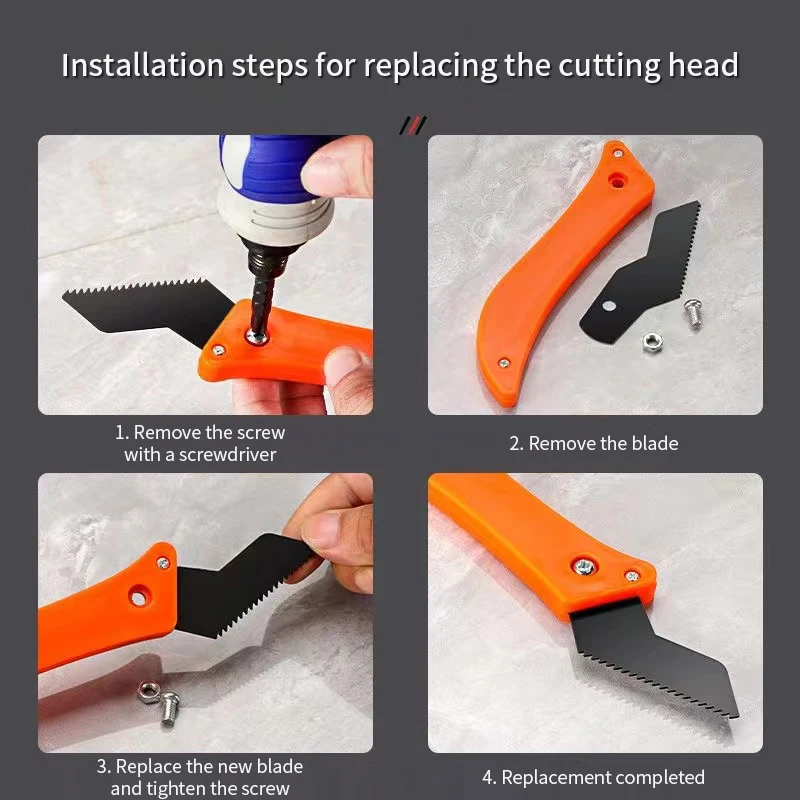 Installation steps for replacing the cutting head

1. Remove the screw with a screwdriver

2. Remove the blade

3. Replace the new blade and tighten the screw

4. Replacement completed