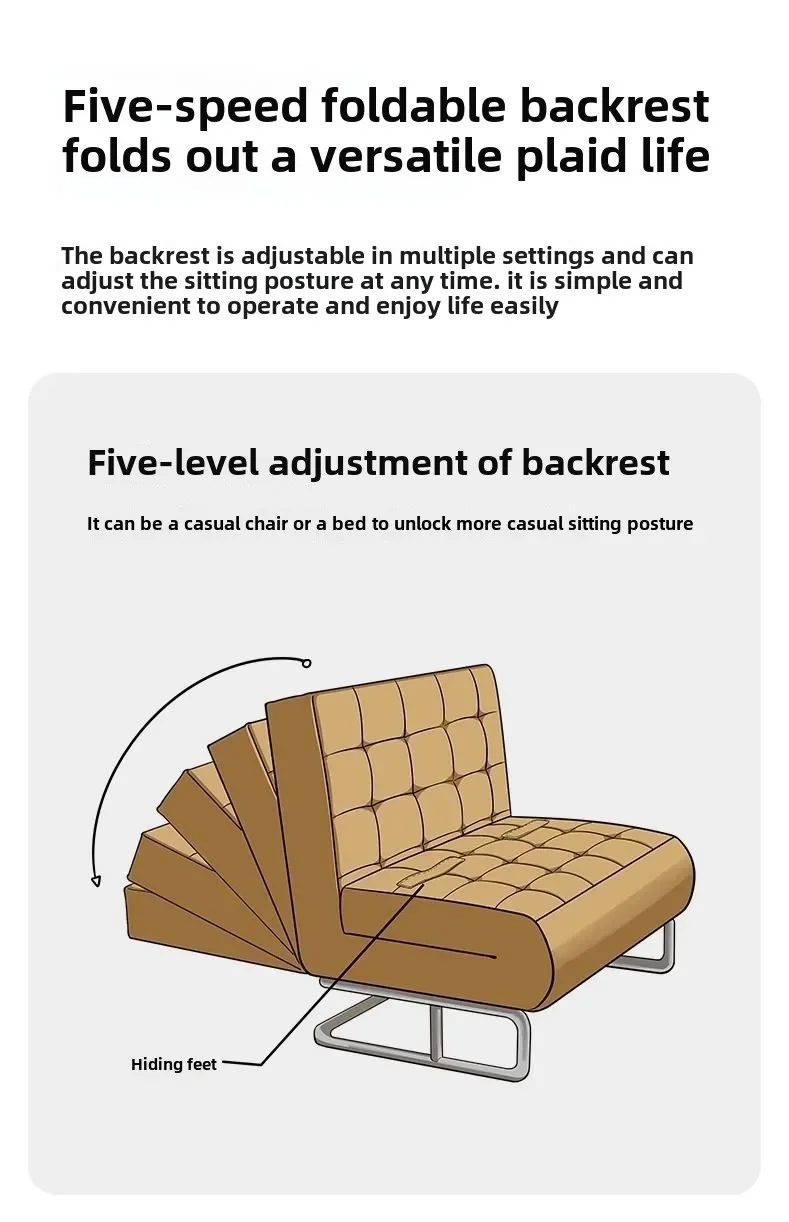 Five-speed foldable backrest folds out a versatile plaid life

The backrest is adjustable in multiple settings and can adjust the sitting posture at any time. it is simple and convenient to operate and enjoy life easily

Five-level adjustment of backrest

It can be a casual chair or a bed to unlock more casual sitting posture

Hiding feet