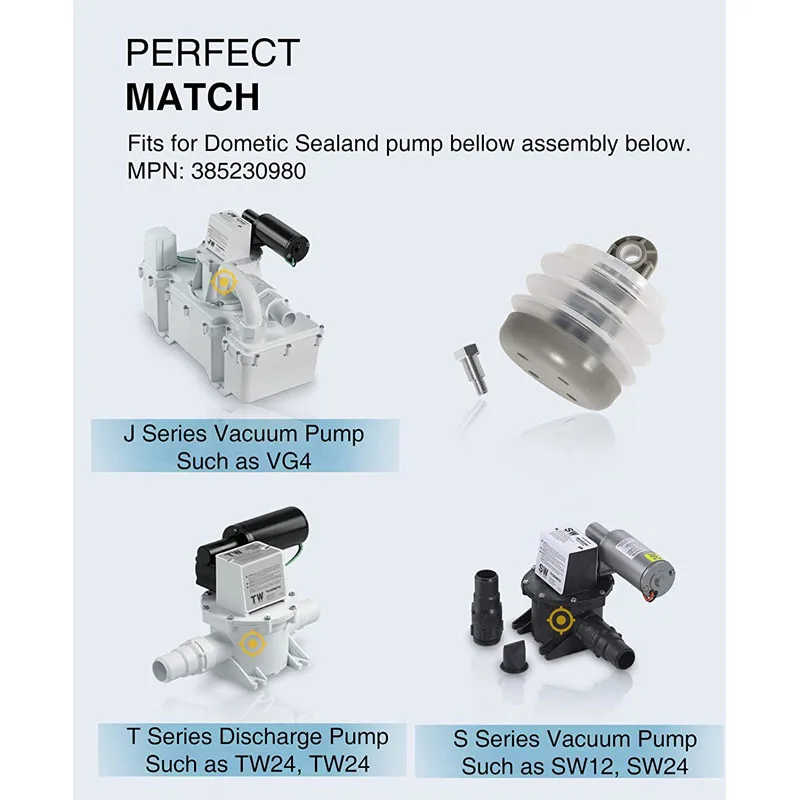 PERFECT
MATCH

Fits for Dometic Sealand pump bellow assembly below.
MPN: 385230980

J Series Vacuum Pump
Such as VG4

TW

T Series Discharge Pump
Such as TW24, TW24

SW

S Series Vacuum Pump
Such as SW12, SW24