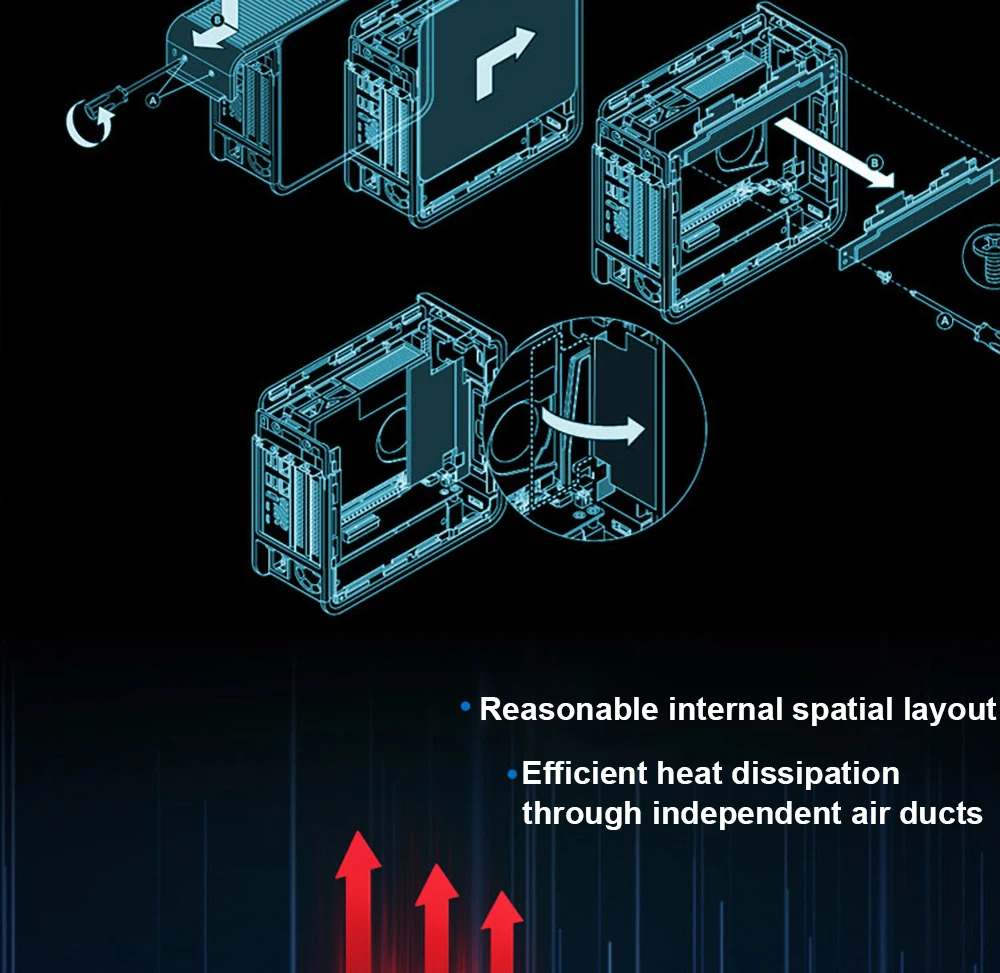 B

A

B

A

• Reasonable internal spatial layout

• Efficient heat dissipation through independent air ducts