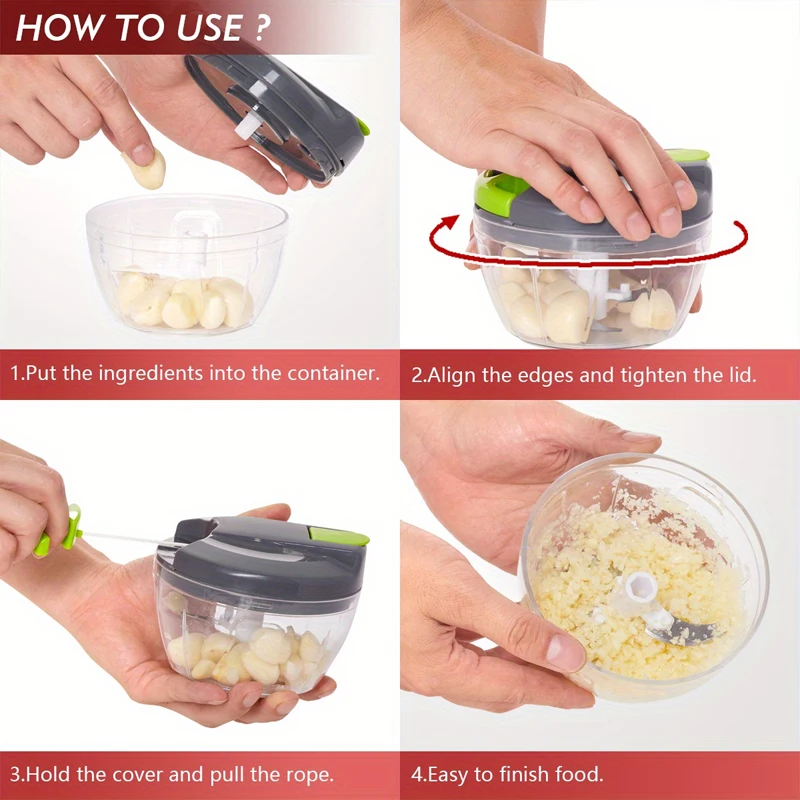 HOW TO USE ?

1.Put the ingredients into the container.

2.Align the edges and tighten the lid.

3.Hold the cover and pull the rope.

4.Easy to finish food.