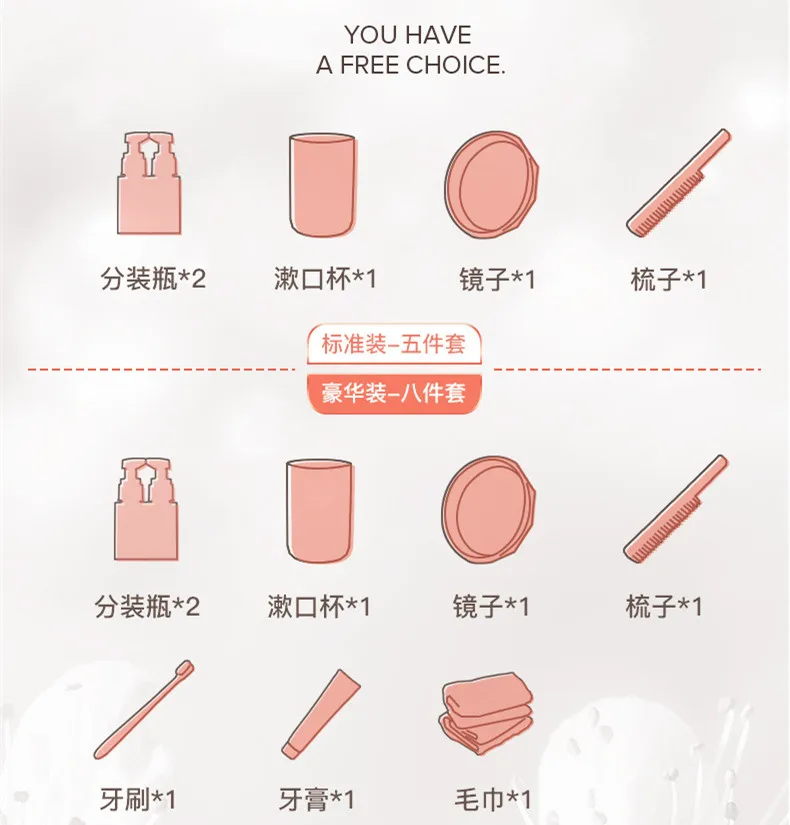 YOU HAVE
A FREE CHOICE.

分装瓶*2 漱口杯*1 镜子*1 梳子*1

标准装–五件套

豪华装–八件套

分装瓶*2 漱口杯*1 镜子*1 梳子*1

牙刷*1 牙膏*1 毛巾*1