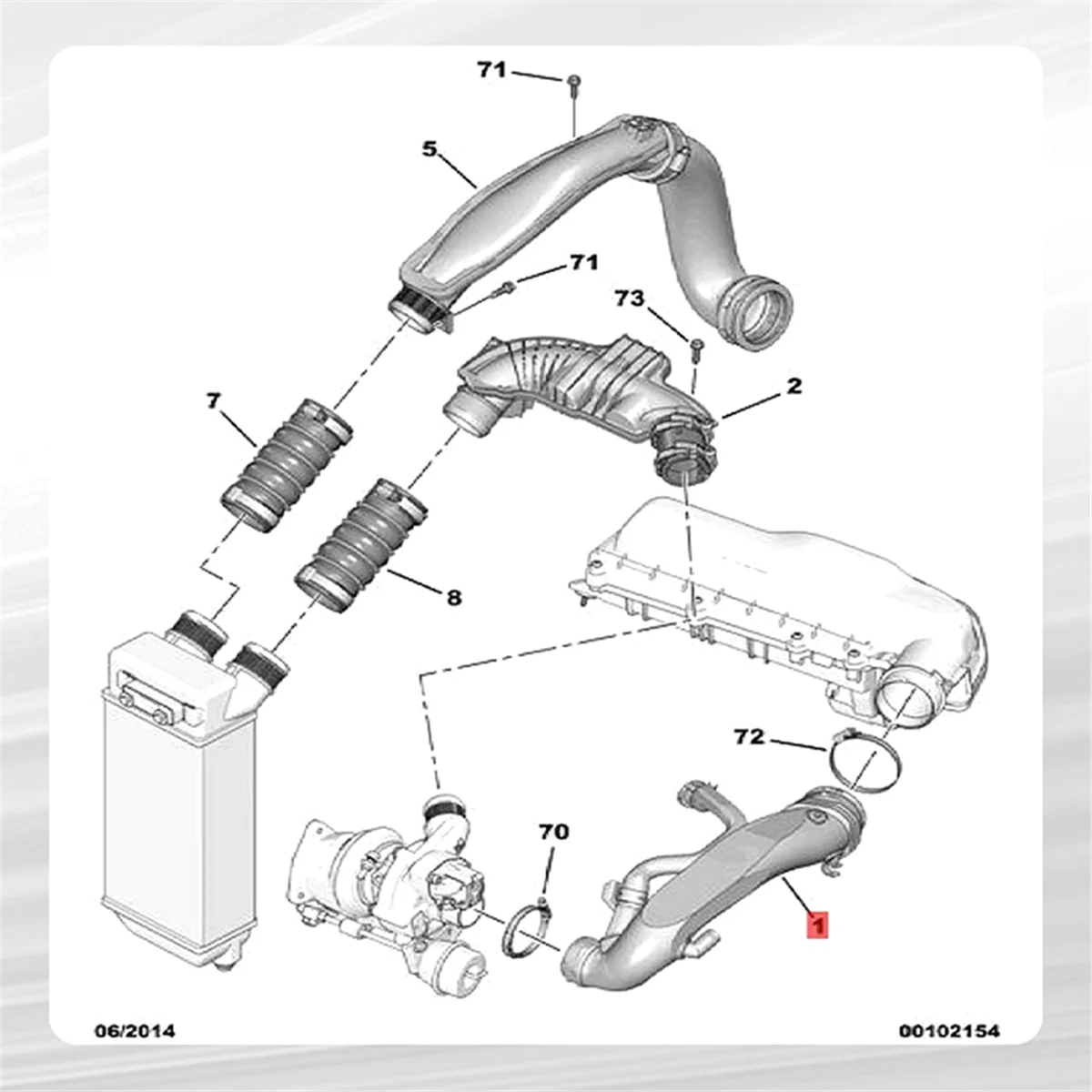 71
5
71
73
2
7
8
72
70
1
06/2014
00102154