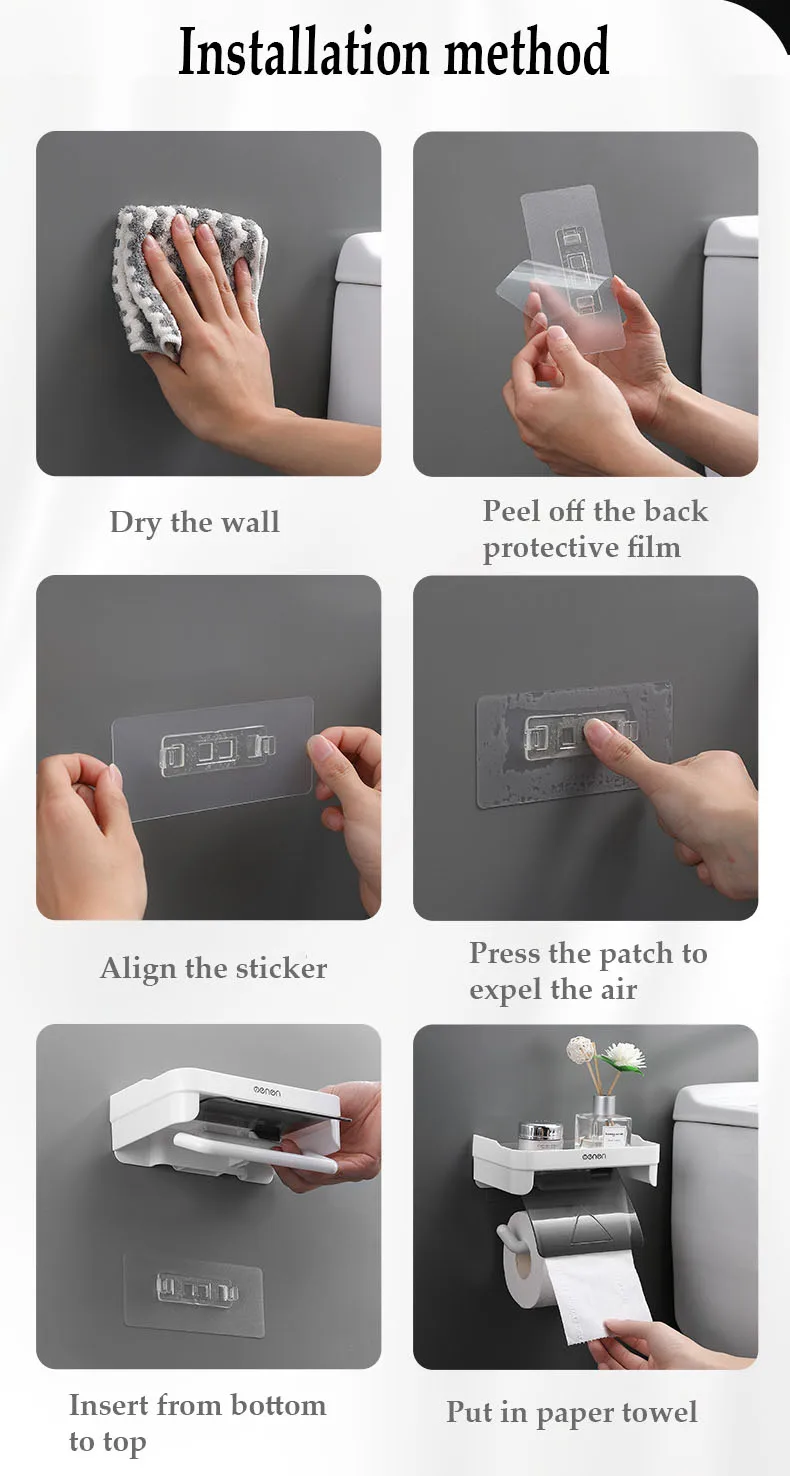 Installation method

Dry the wall

Peel off the back protective film

Align the sticker

Press the patch to expel the air

oenon

Insert from bottom to top

oenon

Put in paper towel