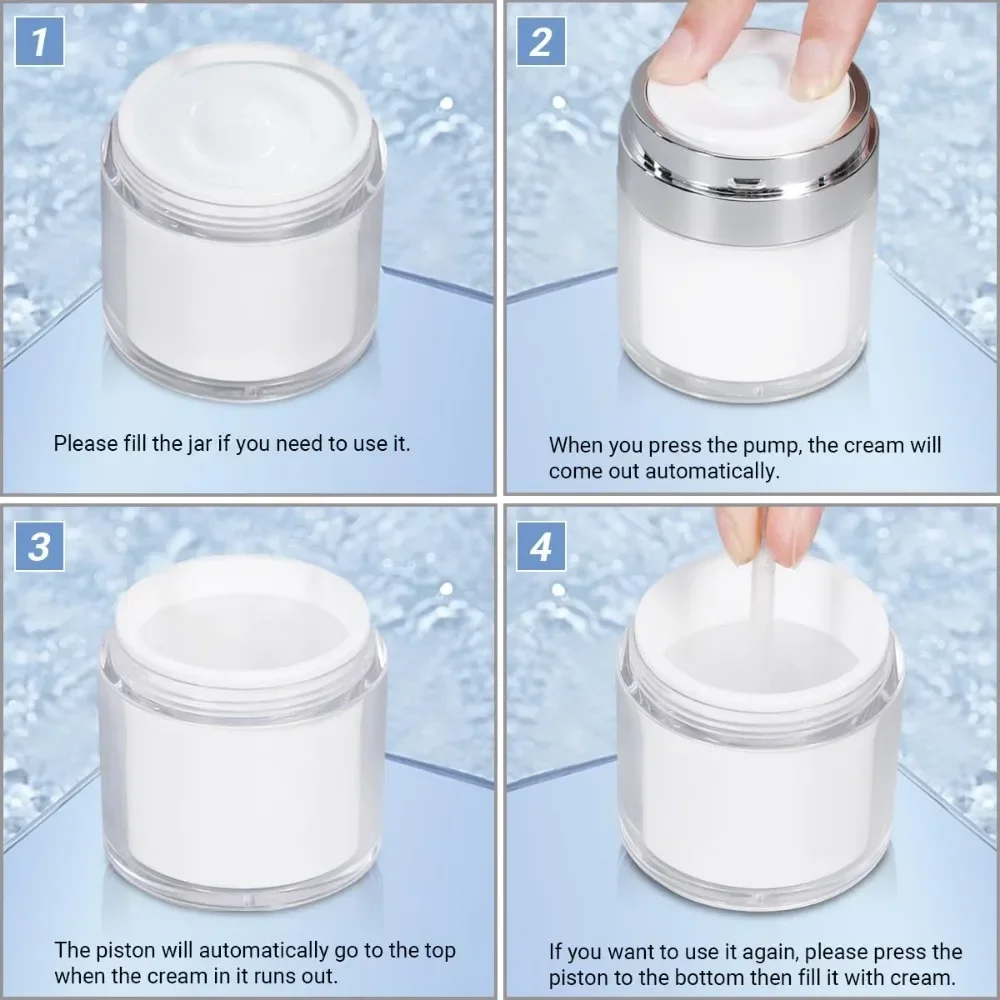 1

Please fill the jar if you need to use it.

2

When you press the pump, the cream will come out automatically.

3

The piston will automatically go to the top when the cream in it runs out.

4

If you want to use it again, please press the piston to the bottom then fill it with cream.