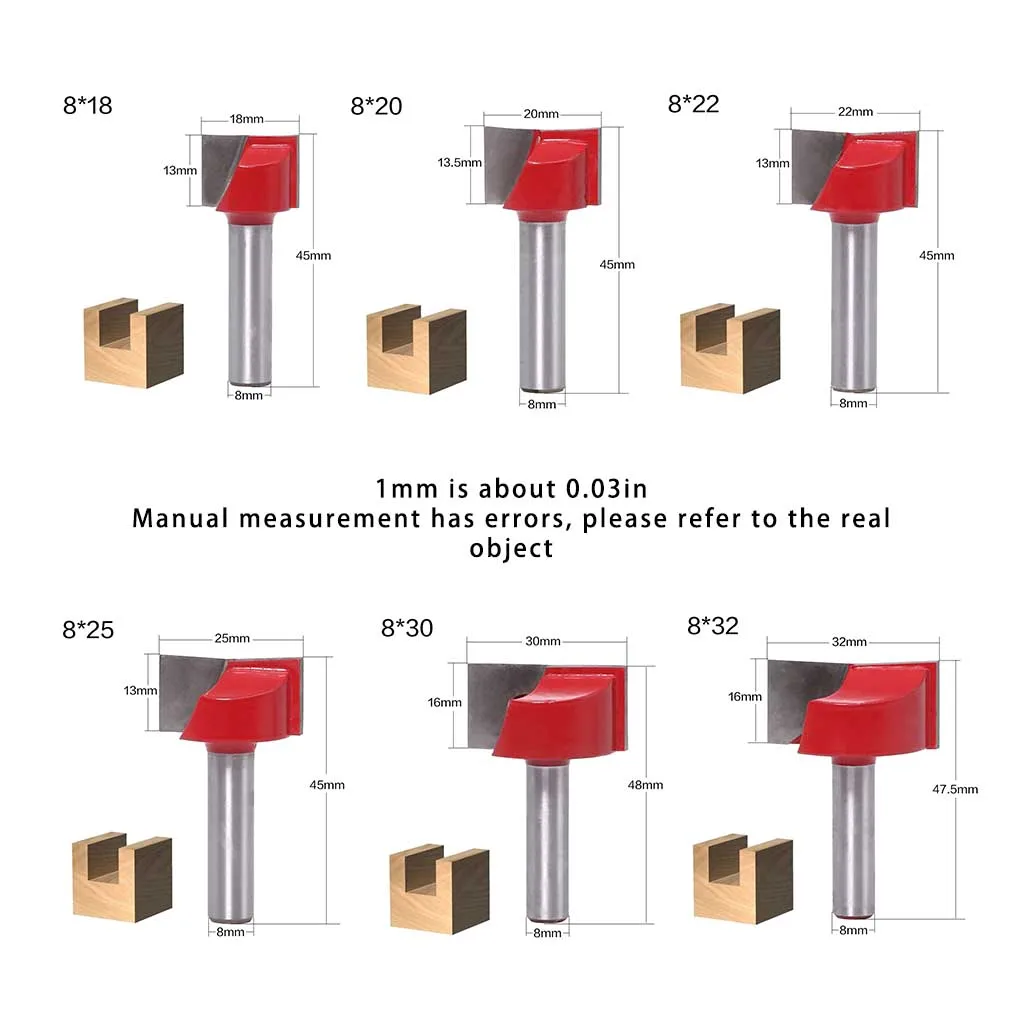 8*18
18mm
13mm
45mm
8mm

8*20
20mm
13.5mm
45mm
8mm

8*22
22mm
13mm
45mm
8mm

1mm is about 0.03in
Manual measurement has errors, please refer to the real object

8*25
25mm
13mm
45mm
8mm

8*30
30mm
16mm
48mm
8mm

8*32
32mm
16mm
47.5mm
8mm