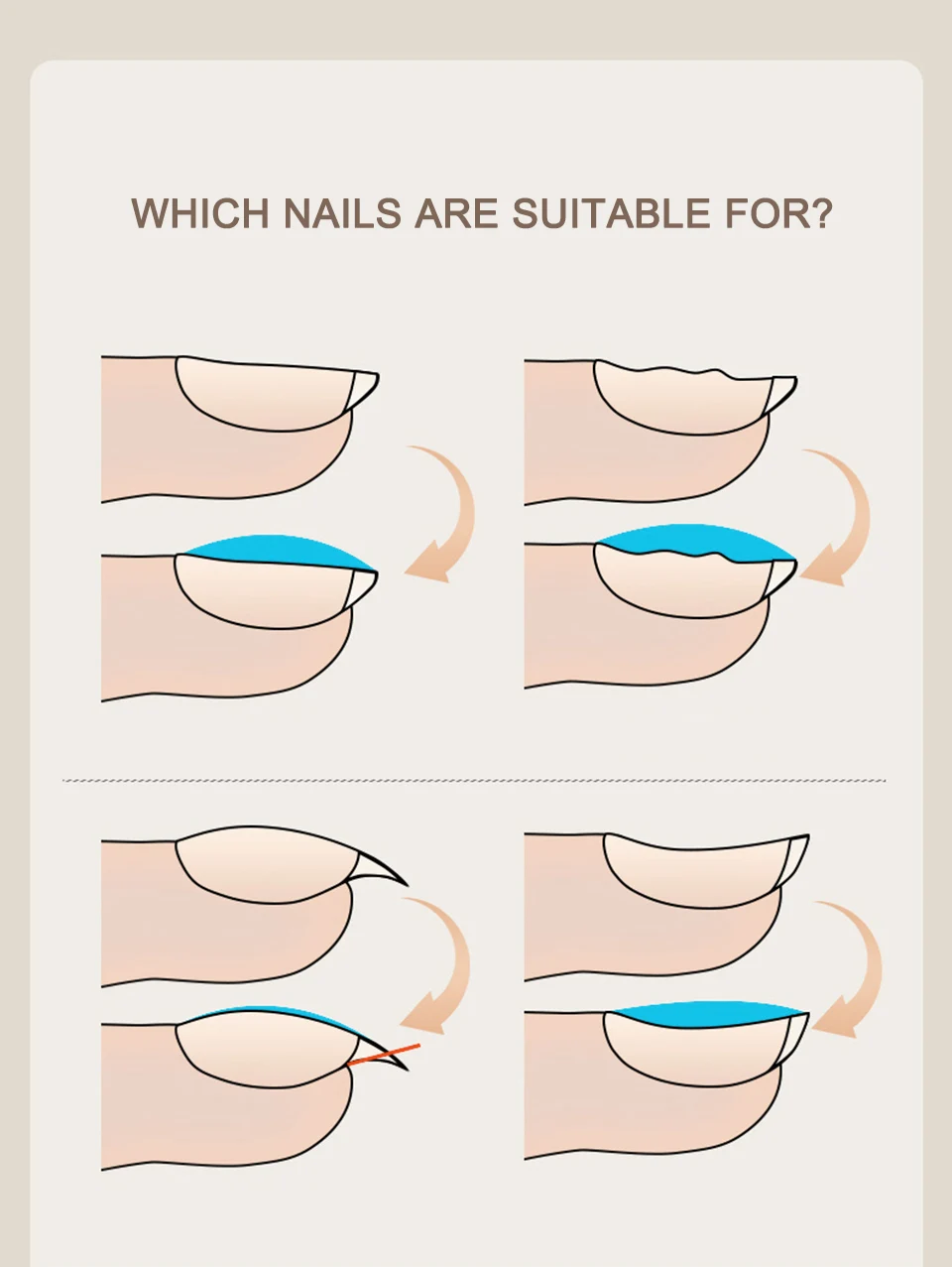 WHICH NAILS ARE SUITABLE FOR?