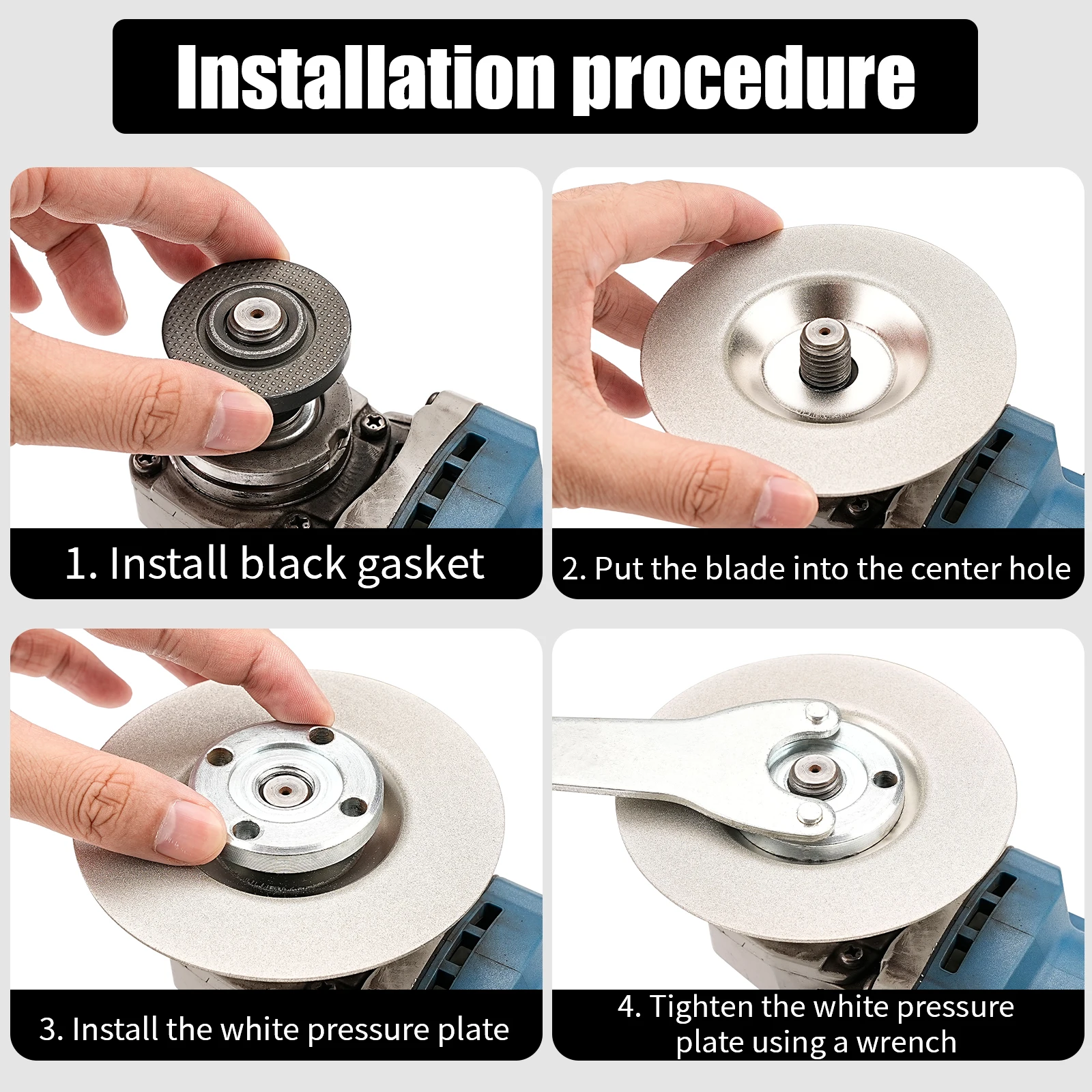 Installation procedure

1. Install black gasket

2. Put the blade into the center hole

3. Install the white pressure plate

4. Tighten the white pressure plate using a wrench