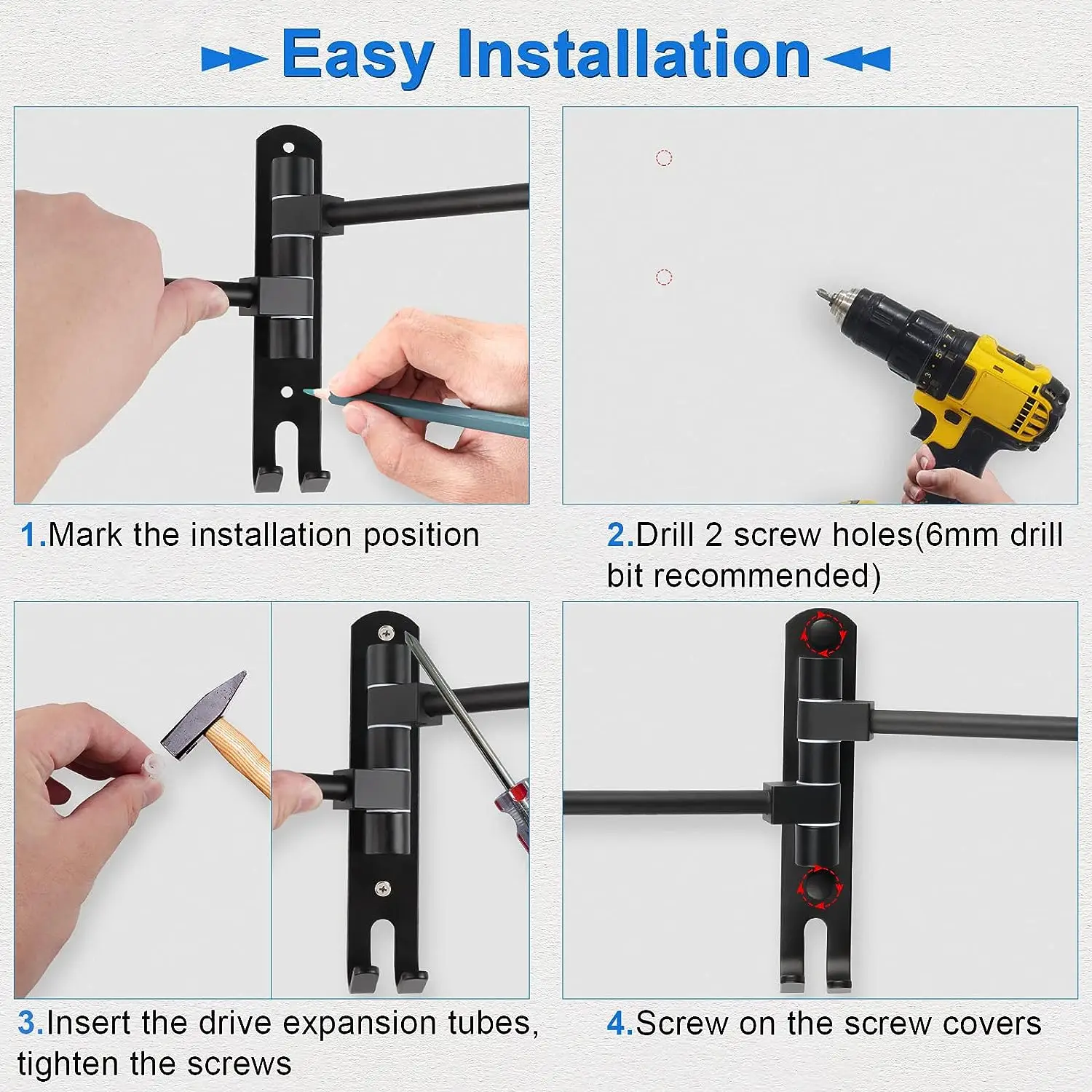 Easy Installation

1.Mark the installation position

2.Drill 2 screw holes(6mm drill bit recommended)

3.Insert the drive expansion tubes, tighten the screws

4.Screw on the screw covers