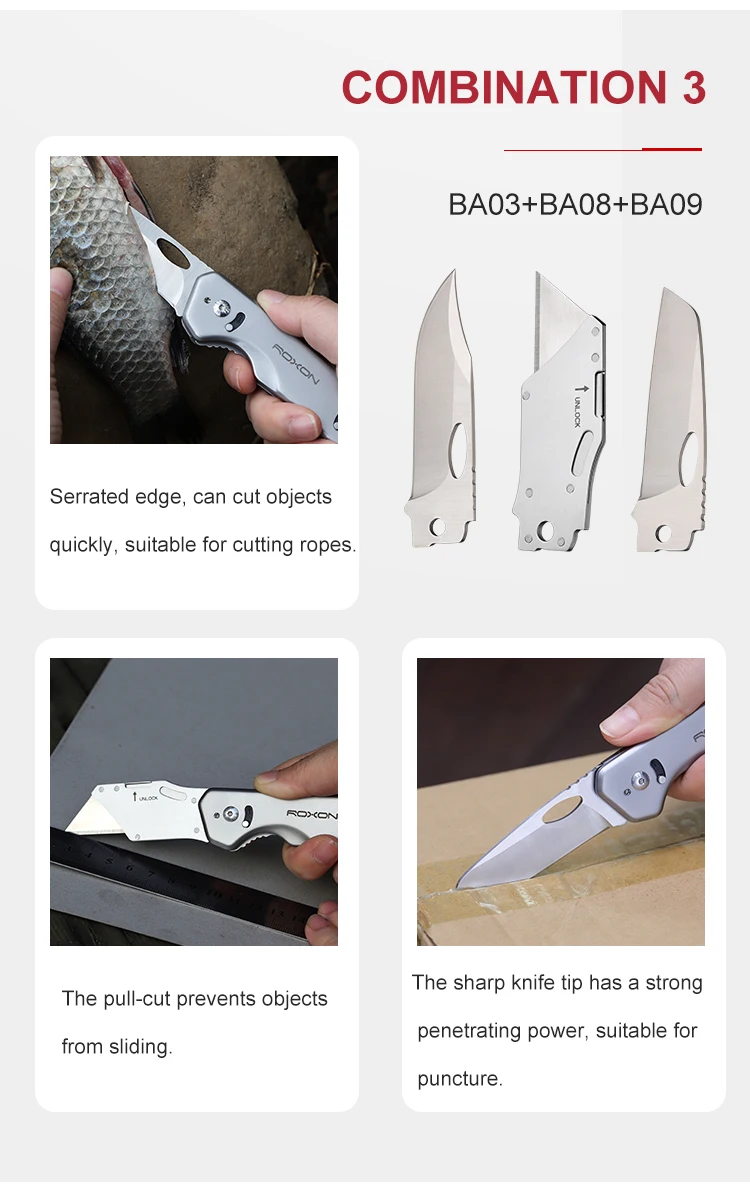 COMBINATION 3

BA03+BA08+BA09

ROXON

UNLOCK

Serrated edge, can cut objects quickly, suitable for cutting ropes.

UNLOCK

ROXON

The pull-cut prevents objects from sliding.

The sharp knife tip has a strong penetrating power, suitable for puncture.