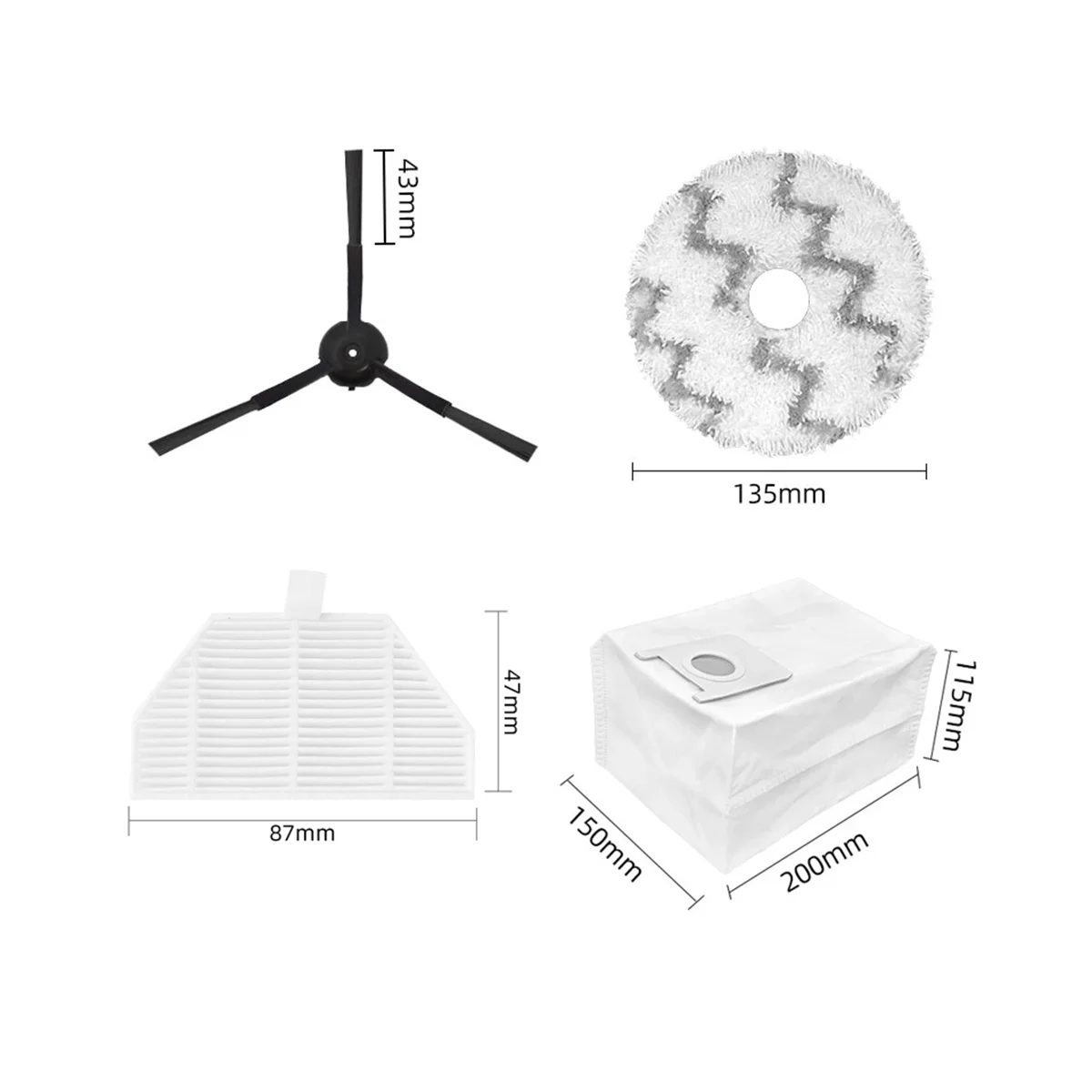 43mm

135mm

47mm

87mm

115mm

150mm

200mm