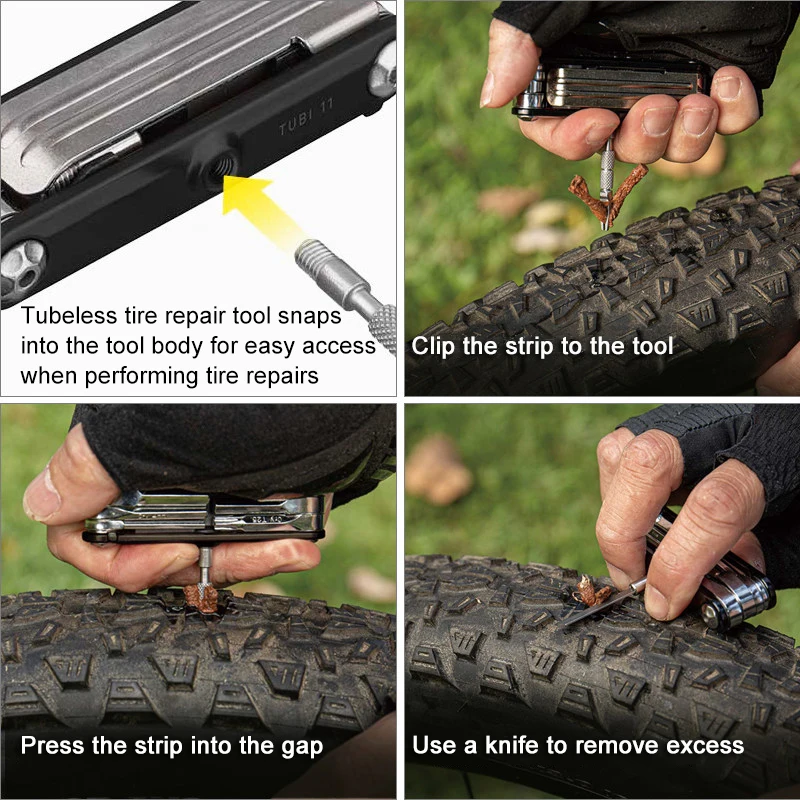 TUBI 11

Tubeless tire repair tool snaps into the tool body for easy access when performing tire repairs

Clip the strip to the tool

Press the strip into the gap

Use a knife to remove excess