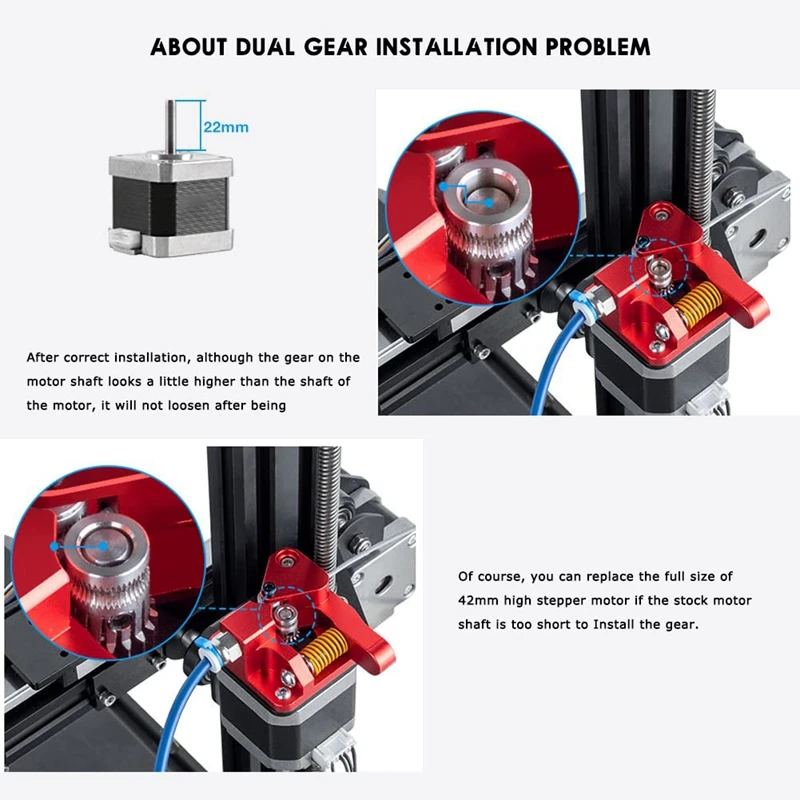 ABOUT DUAL GEAR INSTALLATION PROBLEM

22mm

After correct installation, although the gear on the motor shaft looks a little higher than the shaft of the motor, it will not loosen after being

Of course, you can replace the full size of 42mm high stepper motor if the stock motor shaft is too short to Install the gear.