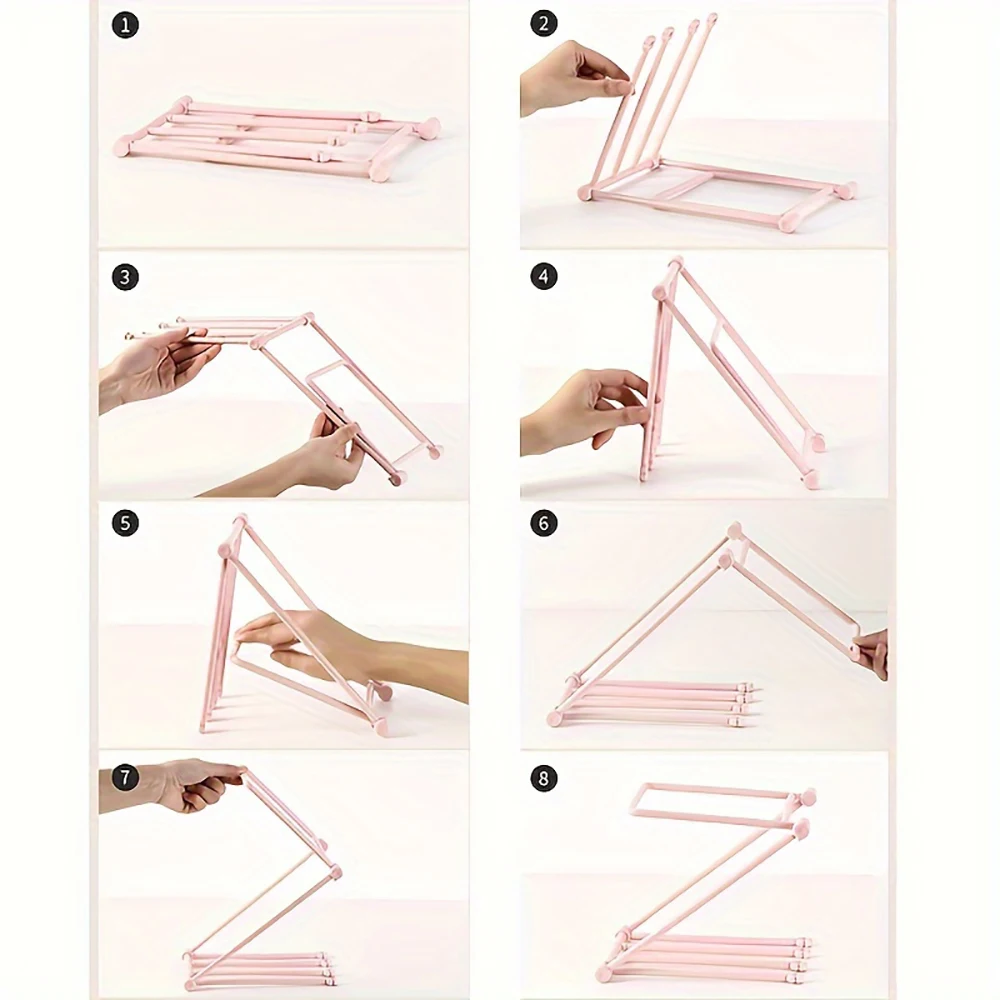 1

2

3

4

5

6

7

8