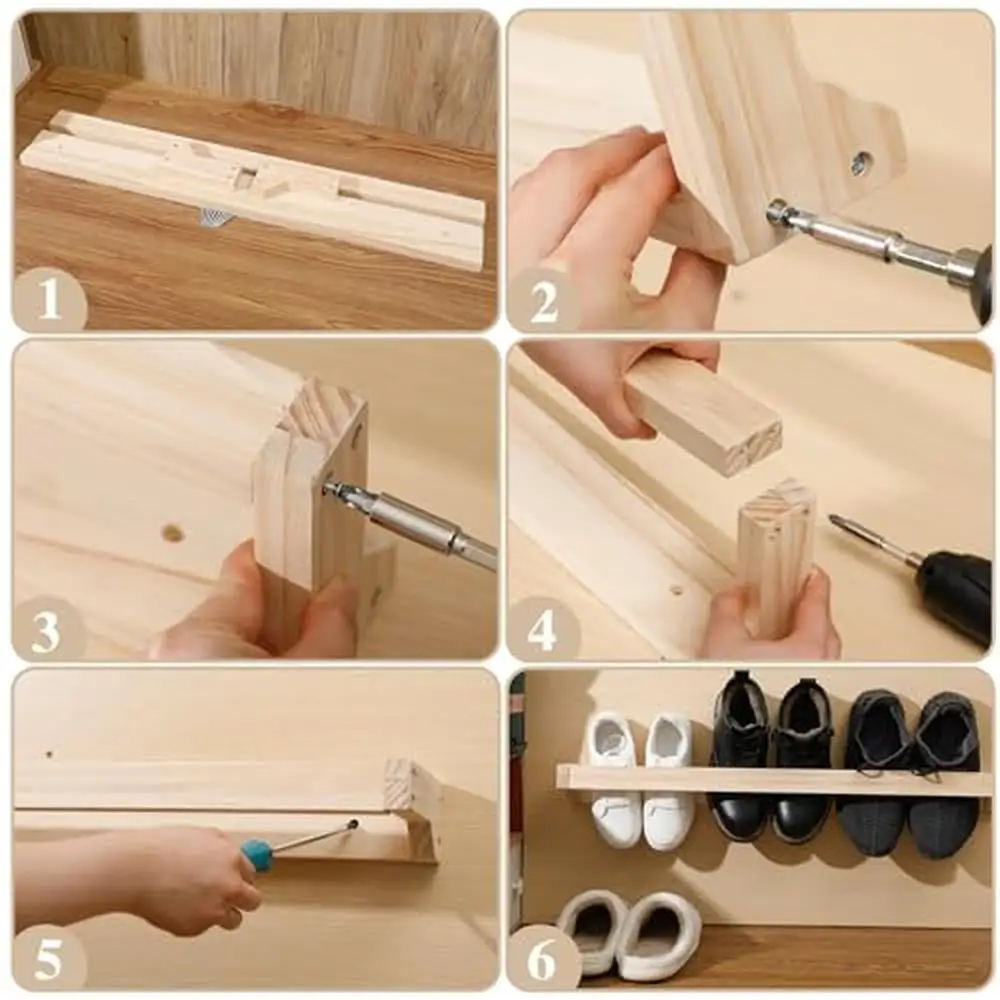 1

2

3

4

5

6