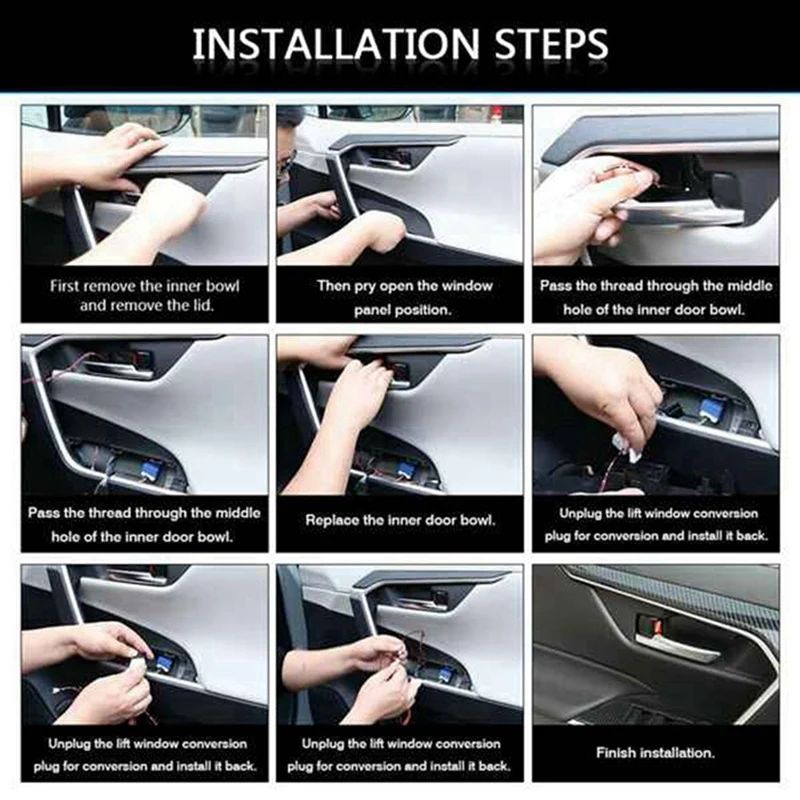 INSTALLATION STEPS

First remove the inner bowl and remove the lid.

Then pry open the window panel position.

Pass the thread through the middle hole of the inner door bowl.

Pass the thread through the middle hole of the inner door bowl.

Replace the inner door bowl.

Unplug the lift window conversion plug for conversion and install it back.

Unplug the lift window conversion plug for conversion and install it back.

Unplug the lift window conversion plug for conversion and install it back.

Finish installation.