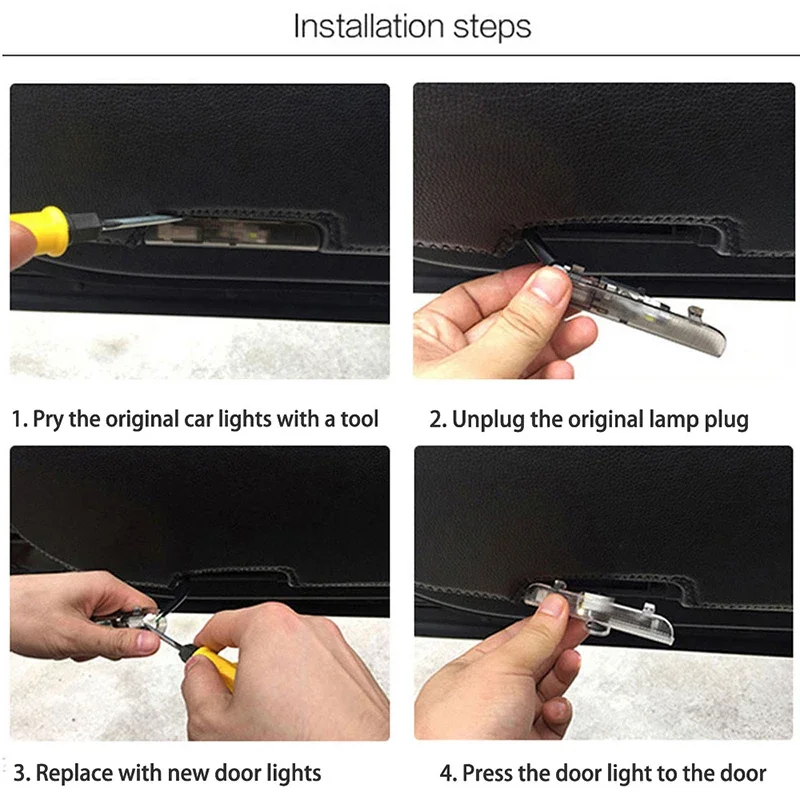 Installation steps

1. Pry the original car lights with a tool

2. Unplug the original lamp plug

3. Replace with new door lights

4. Press the door light to the door