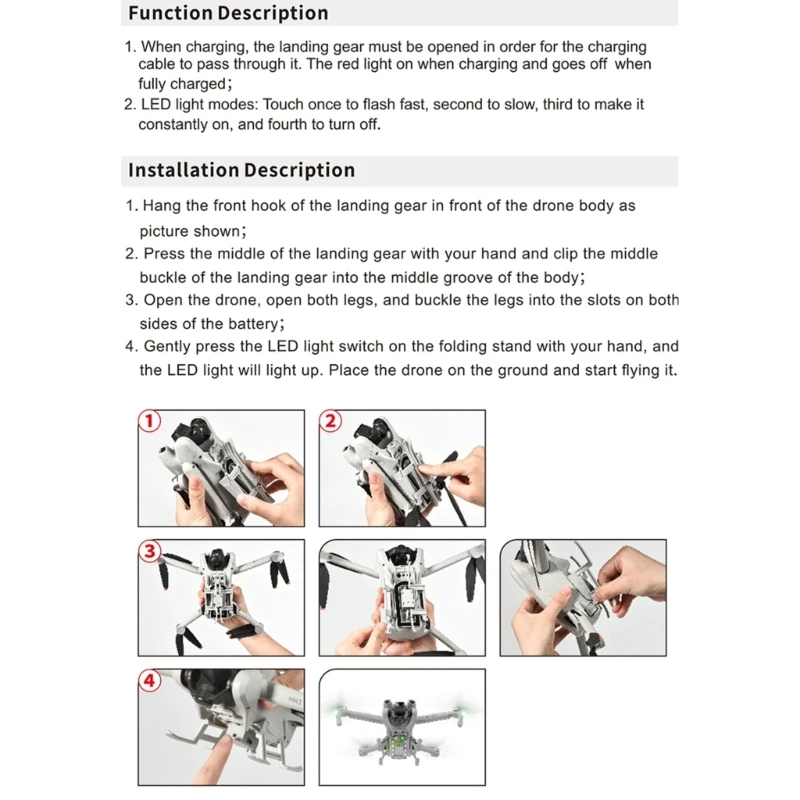 Function Description

1. When charging, the landing gear must be opened in order for the charging cable to pass through it. The red light on when charging and goes off when fully charged;
2. LED light modes: Touch once to flash fast, second to slow, third to make it constantly on, and fourth to turn off.

Installation Description

1. Hang the front hook of the landing gear in front of the drone body as picture shown;
2. Press the middle of the landing gear with your hand and clip the middle buckle of the landing gear into the middle groove of the body;
3. Open the drone, open both legs, and buckle the legs into the slots on both sides of the battery;
4. Gently press the LED light switch on the folding stand with your hand, and the LED light will light up. Place the drone on the ground and start flying it.

①

②

③

④

MINI 3