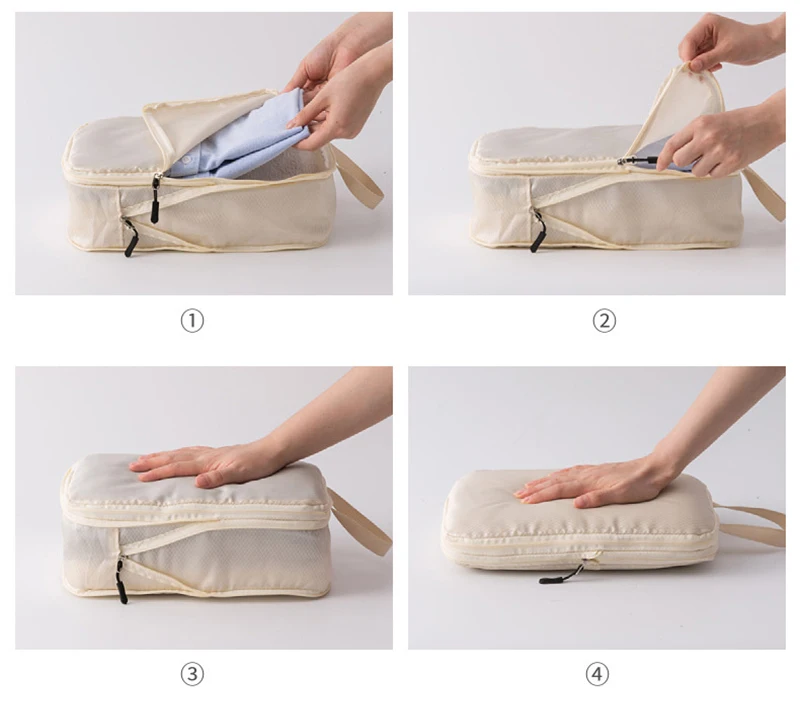 ①

②

③

④