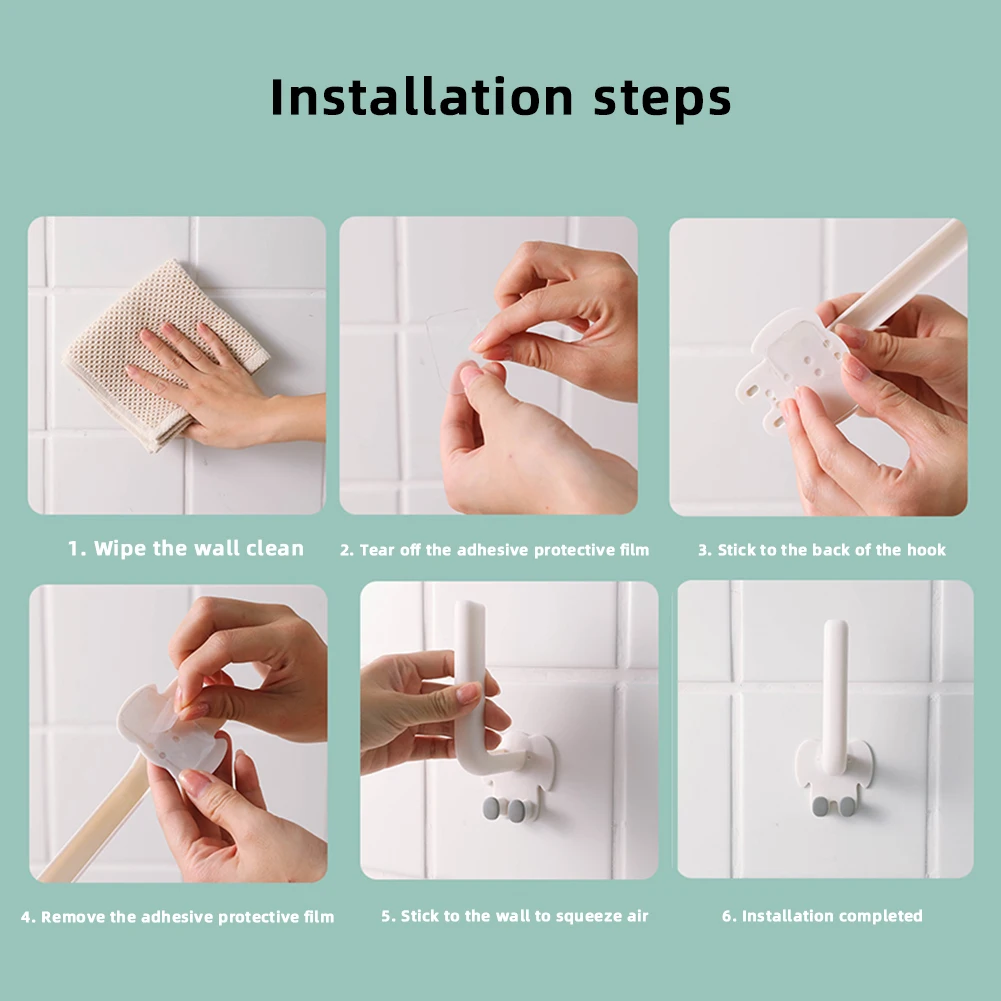 Installation steps

1. Wipe the wall clean

2. Tear off the adhesive protective film

3. Stick to the back of the hook

4. Remove the adhesive protective film

5. Stick to the wall to squeeze air

6. Installation completed