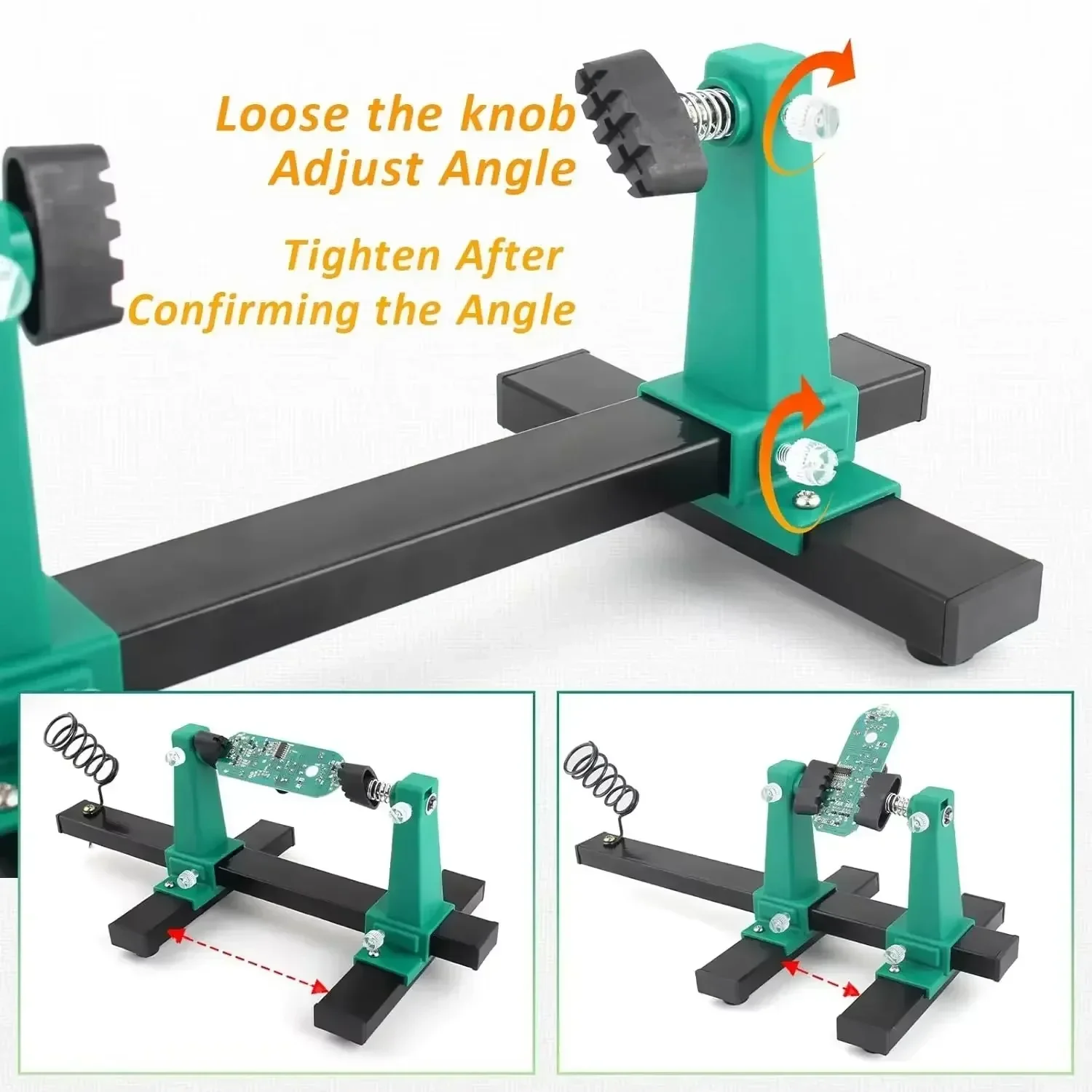 Loose the knob
Adjust Angle

Tighten After
Confirming the Angle