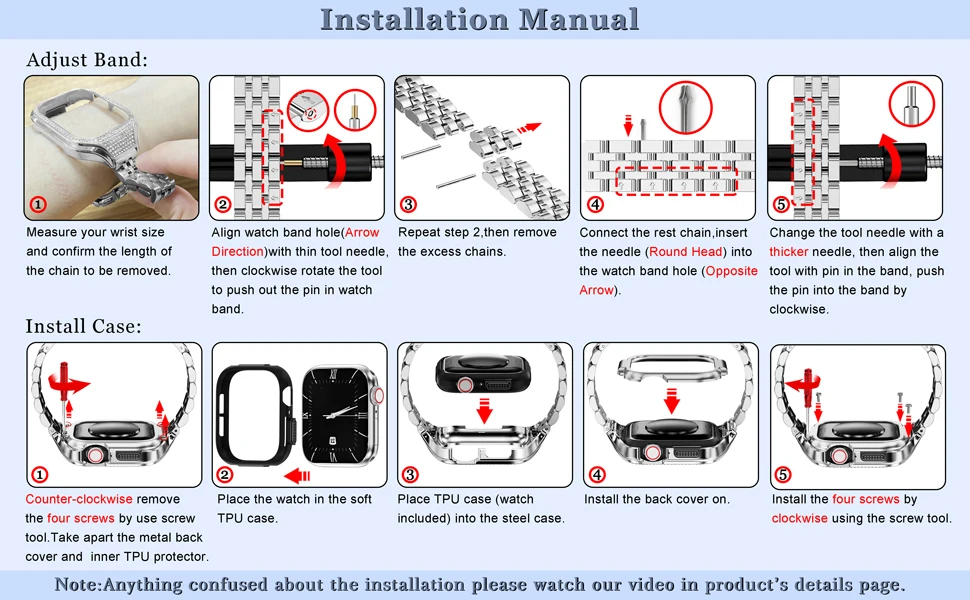 Installation Manual

Adjust Band:

①
Measure your wrist size and confirm the length of the chain to be removed.

②
Align watch band hole(Arrow Direction)with thin tool needle, then clockwise rotate the tool to push out the pin in watch band.

③
Repeat step 2,then remove the excess chains.

④
Connect the rest chain,insert the needle (Round Head) into the watch band hole (Opposite Arrow).

⑤
Change the tool needle with a thicker needle, then align the tool with pin in the band, push the pin into the band by clockwise.

Install Case:

①
Counter-clockwise remove the four screws by use screw tool.Take apart the metal back cover and inner TPU protector.

②
Place the watch in the soft TPU case.

③
Place TPU case (watch included) into the steel case.

④
Install the back cover on.

⑤
Install the four screws by clockwise using the screw tool.

Note:Anything confused about the installation please watch our video in product's details page.