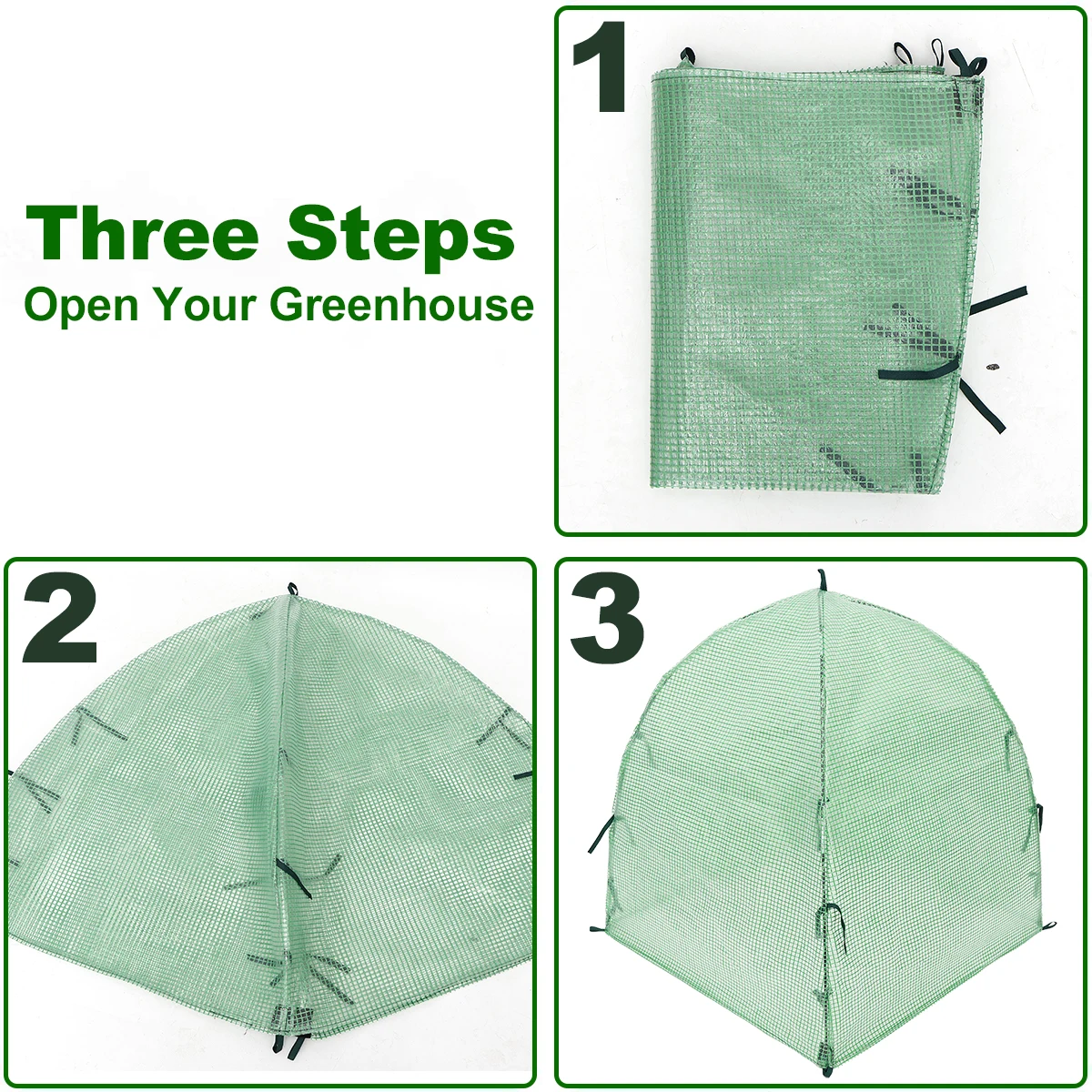 Three Steps
Open Your Greenhouse

1

2

3