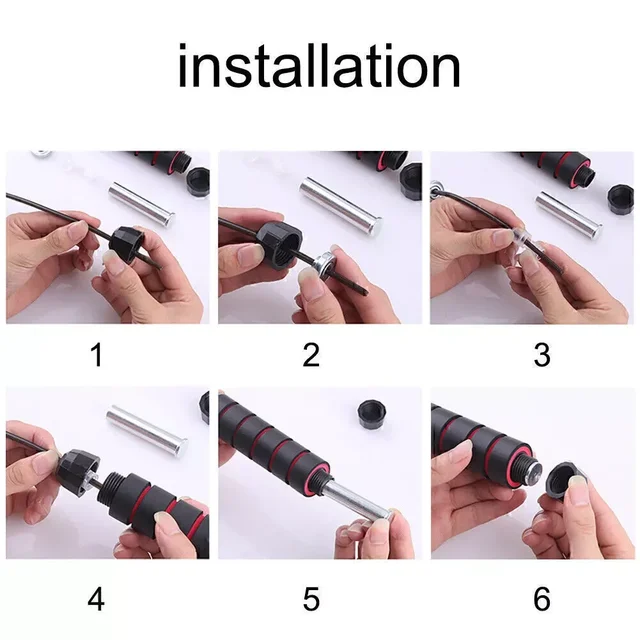 installation

1

2

3

4

5

6