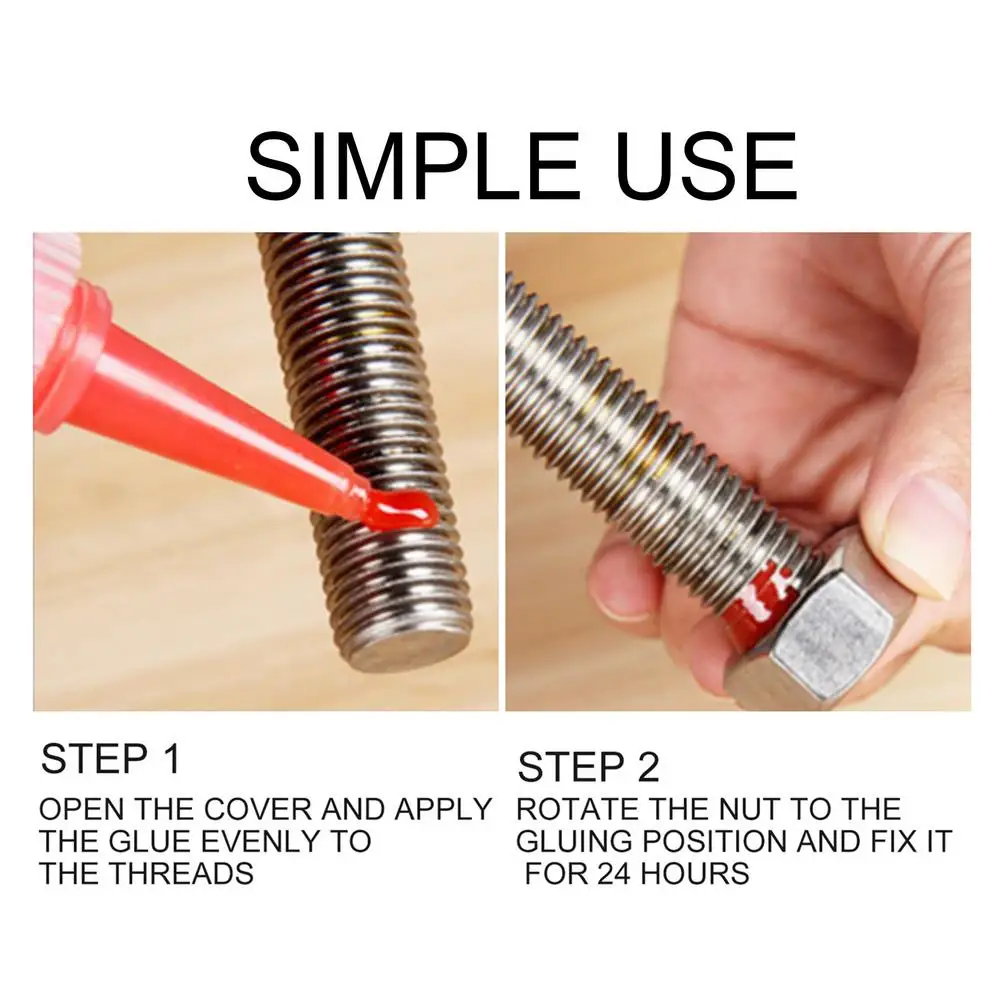 SIMPLE USE

STEP 1
OPEN THE COVER AND APPLY THE GLUE EVENLY TO THE THREADS

STEP 2
ROTATE THE NUT TO THE GLUING POSITION AND FIX IT FOR 24 HOURS