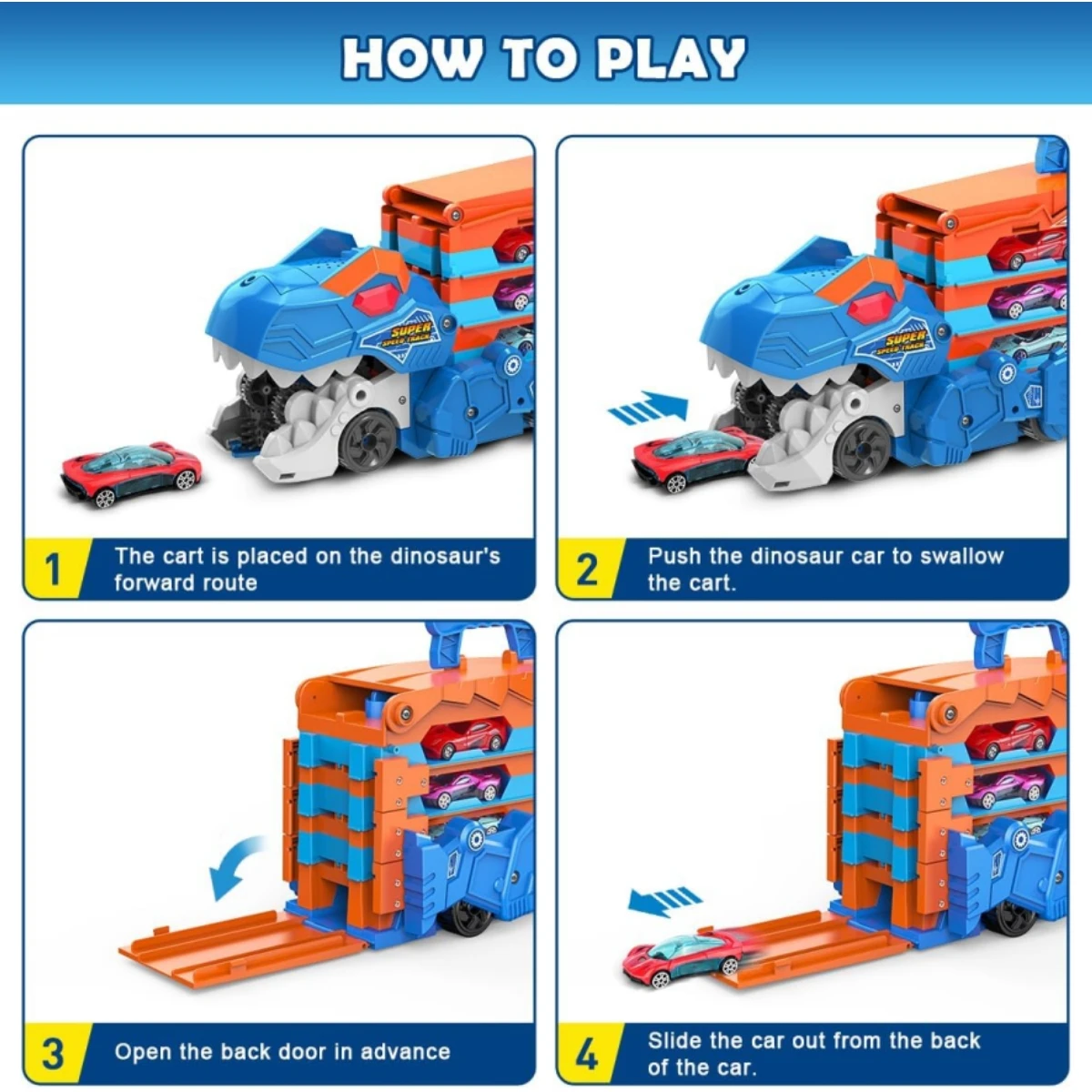 HOW TO PLAY

SUPER SPEED TRACK

1 The cart is placed on the dinosaur's forward route

SUPER SPEED TRACK

2 Push the dinosaur car to swallow the cart.

3 Open the back door in advance

4 Slide the car out from the back of the car.