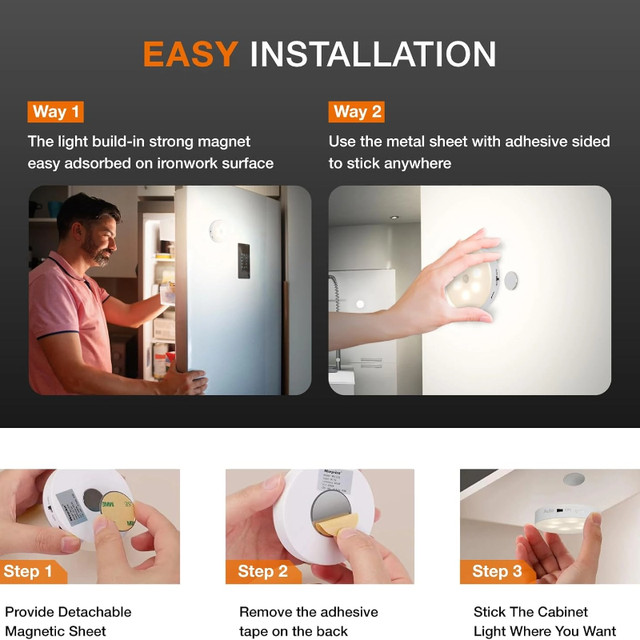 EASY INSTALLATION

Way 1

The light build-in strong magnet easy adsorbed on ironwork surface

Way 2

Use the metal sheet with adhesive sided to stick anywhere

Step 1

Provide Detachable Magnetic Sheet

Step 2

Remove the adhesive tape on the back

Step 3

Stick The Cabinet Light Where You Want