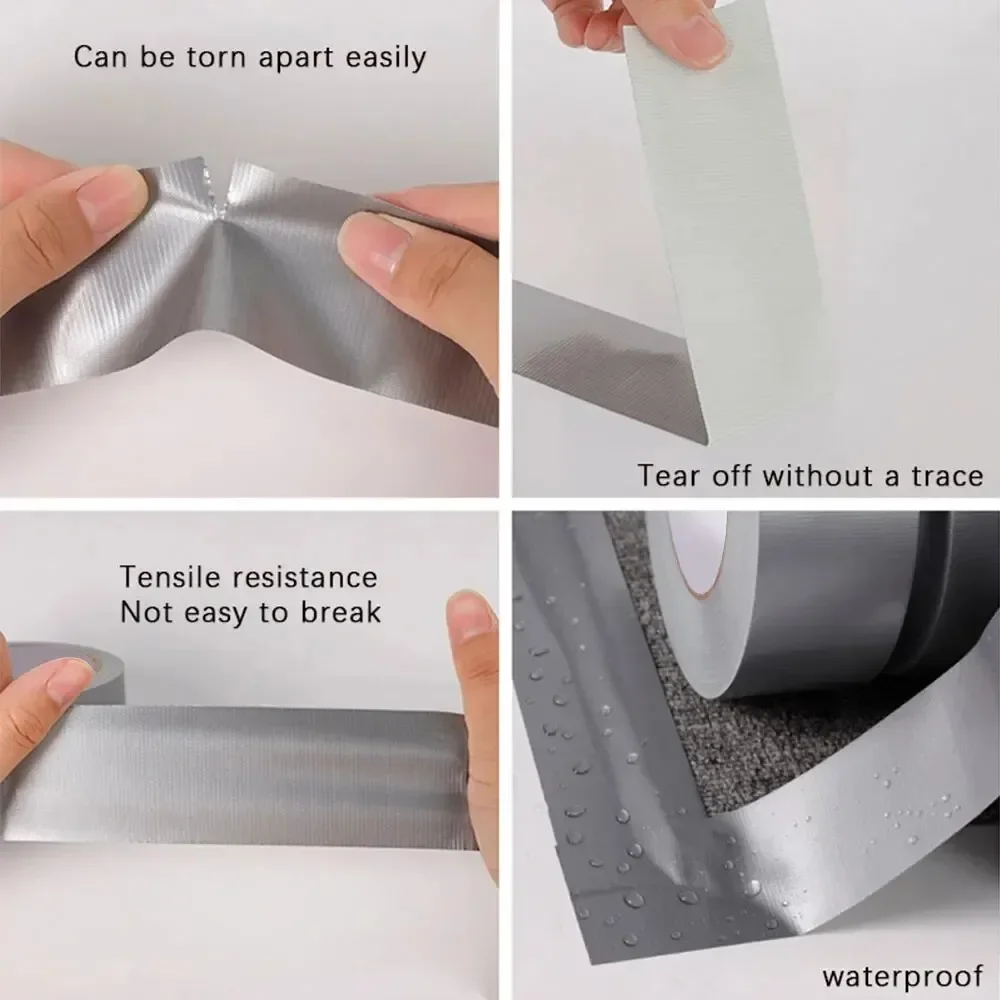 Can be torn apart easily

Tear off without a trace

Tensile resistance
Not easy to break

waterproof