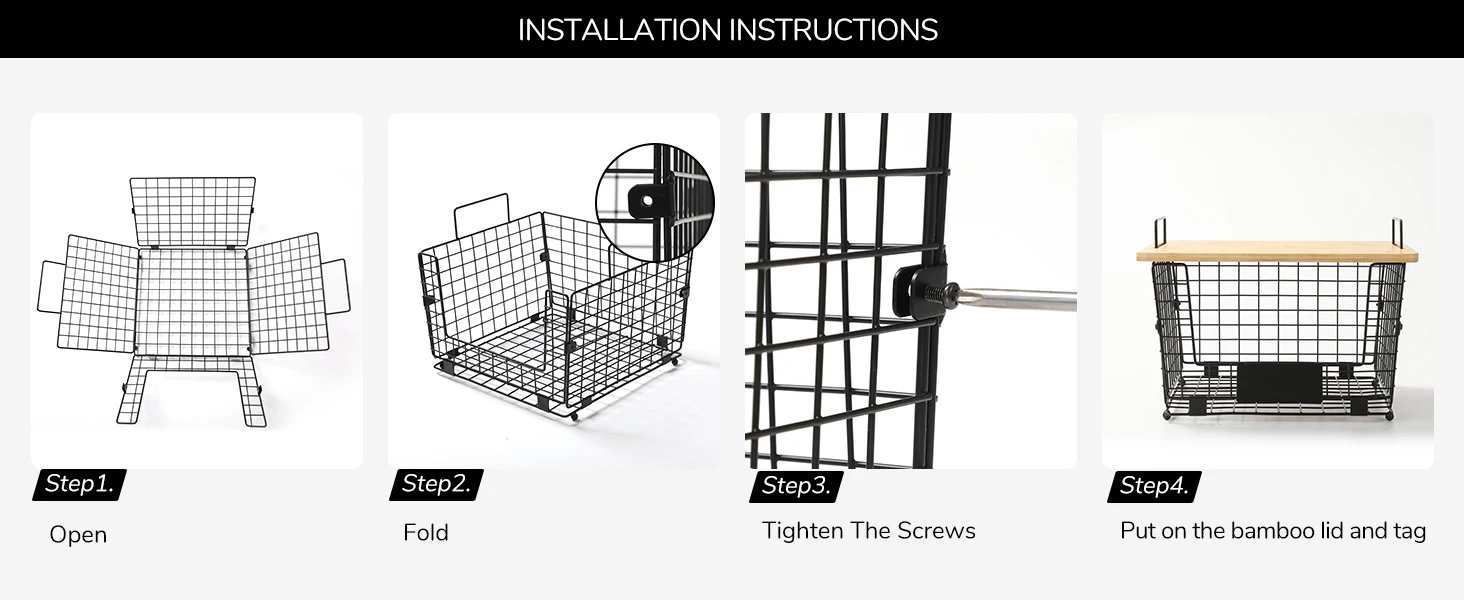 INSTALLATION INSTRUCTIONS

Step1.

Open

Step2.

Fold

Step3.

Tighten The Screws

Step4.

Put on the bamboo lid and tag