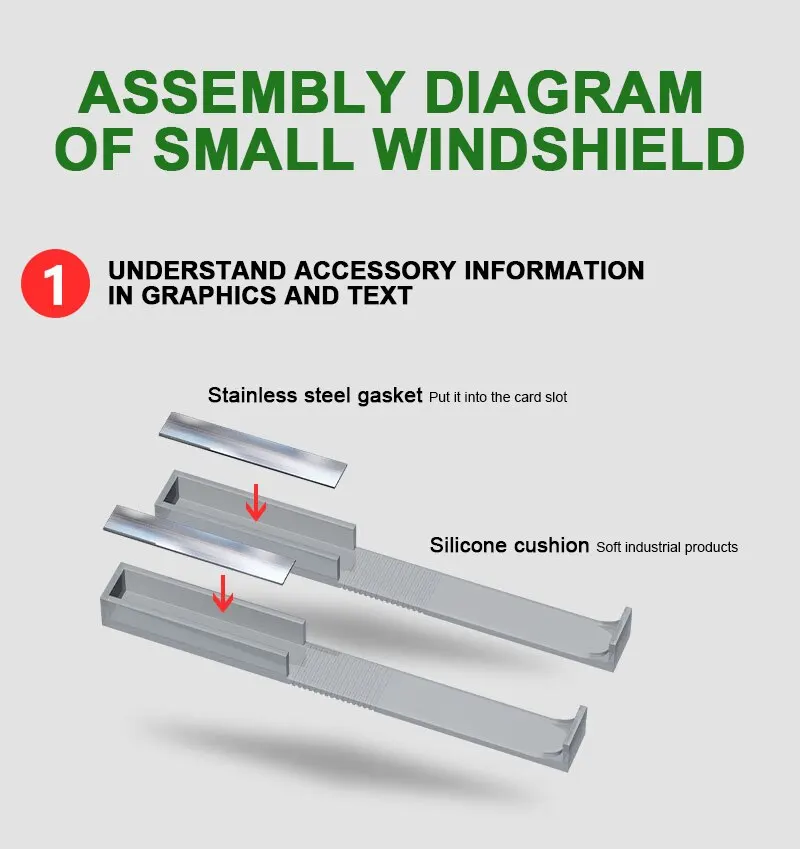 ASSEMBLY DIAGRAM OF SMALL WINDSHIELD

1 UNDERSTAND ACCESSORY INFORMATION IN GRAPHICS AND TEXT

Stainless steel gasket Put it into the card slot

Silicone cushion Soft industrial products