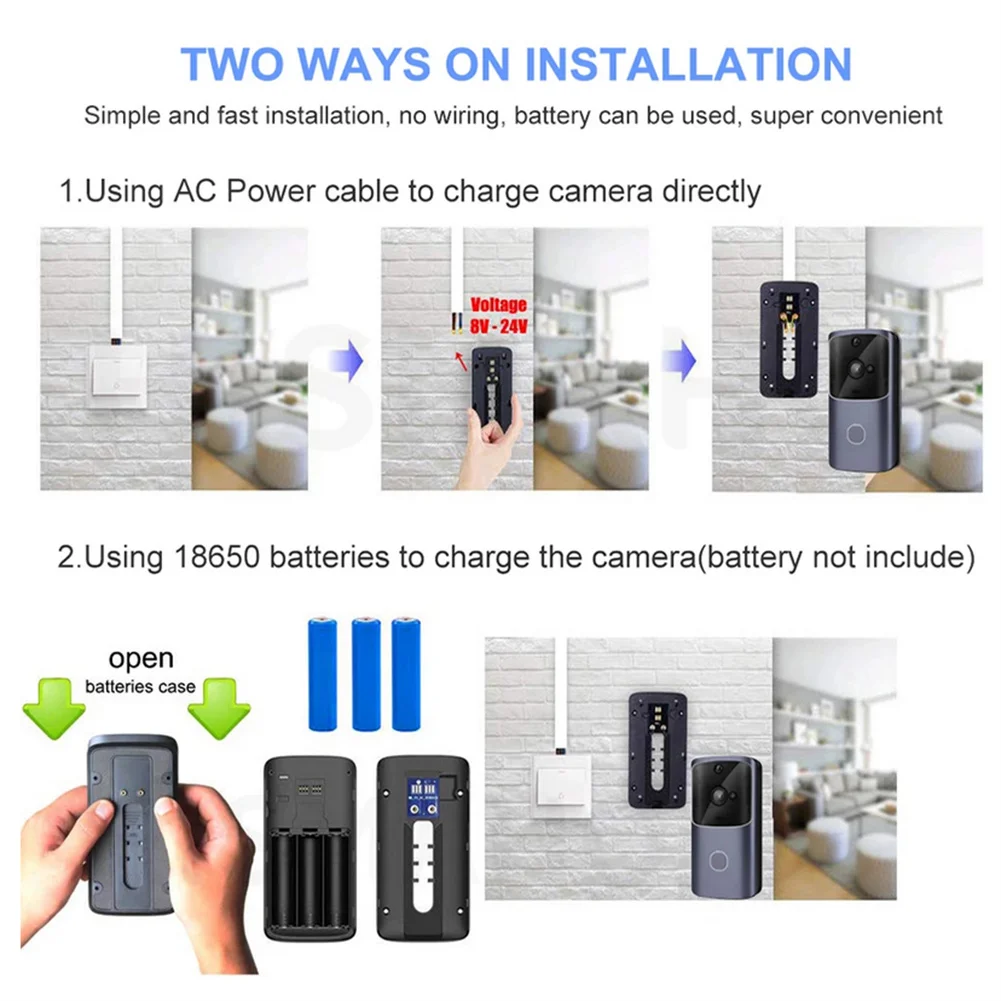 TWO WAYS ON INSTALLATION

Simple and fast installation, no wiring, battery can be used, super convenient

1.Using AC Power cable to charge camera directly

Voltage
8V - 24V

2.Using 18650 batteries to charge the camera(battery not include)

open
batteries case