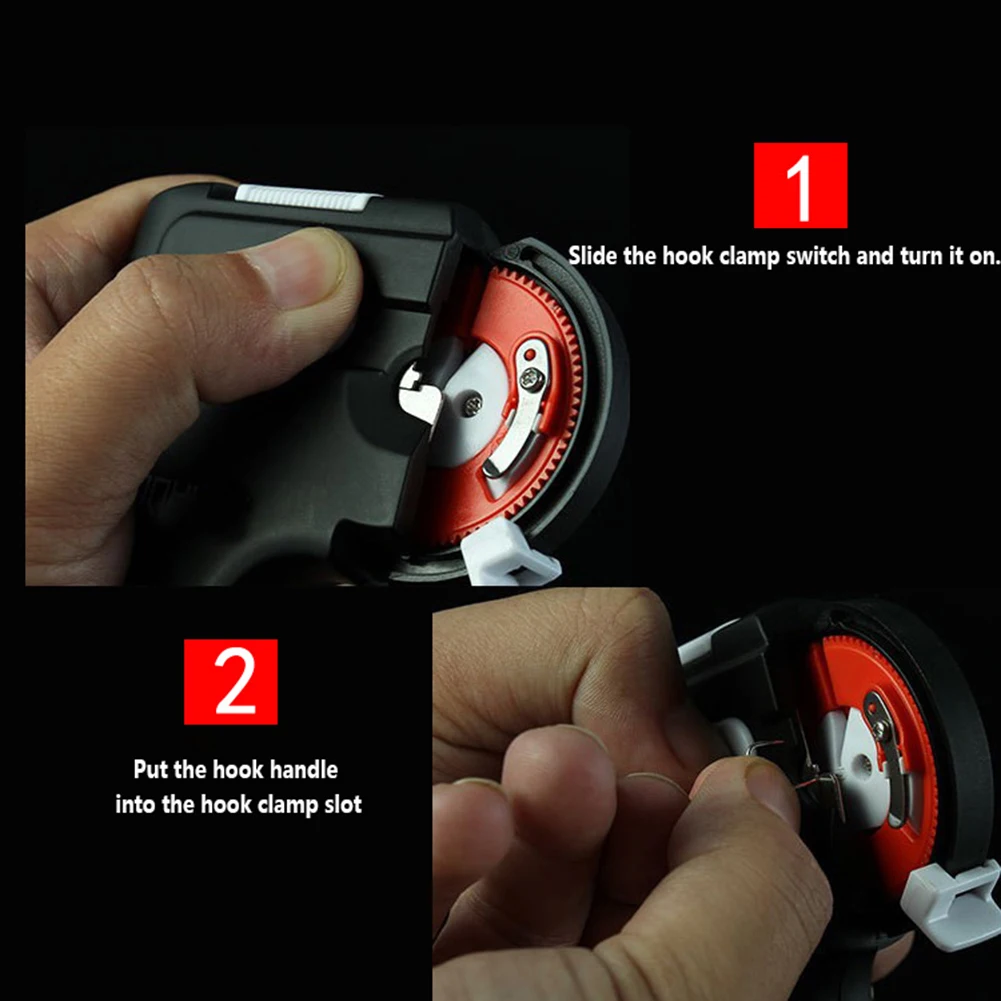 1

Slide the hook clamp switch and turn it on.

2

Put the hook handle into the hook clamp slot