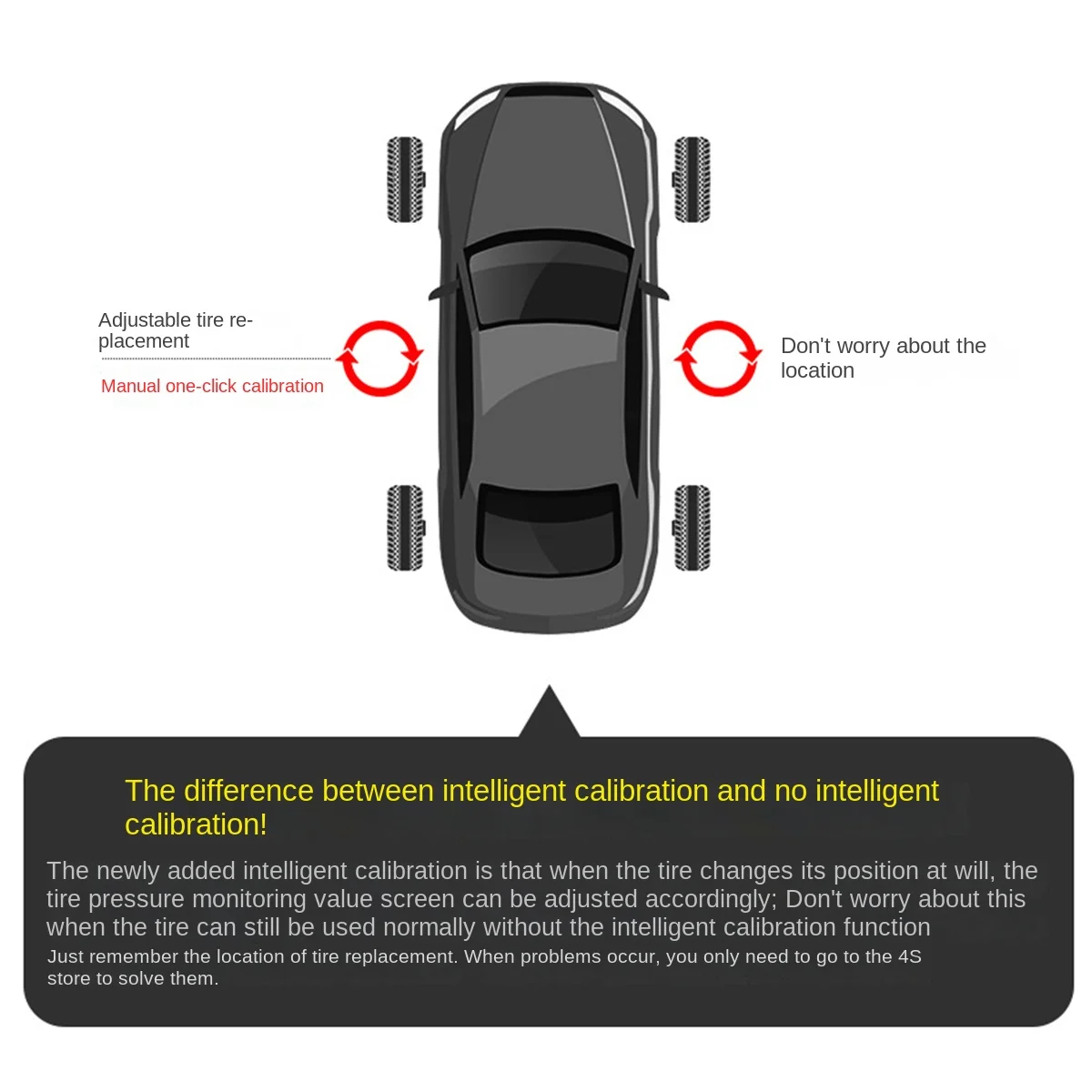 Adjustable tire replacement

Manual one-click calibration

Don't worry about the location

The difference between intelligent calibration and no intelligent calibration!

The newly added intelligent calibration is that when the tire changes its position at will, the tire pressure monitoring value screen can be adjusted accordingly; Don't worry about this when the tire can still be used normally without the intelligent calibration function

Just remember the location of tire replacement. When problems occur, you only need to go to the 4S store to solve them.