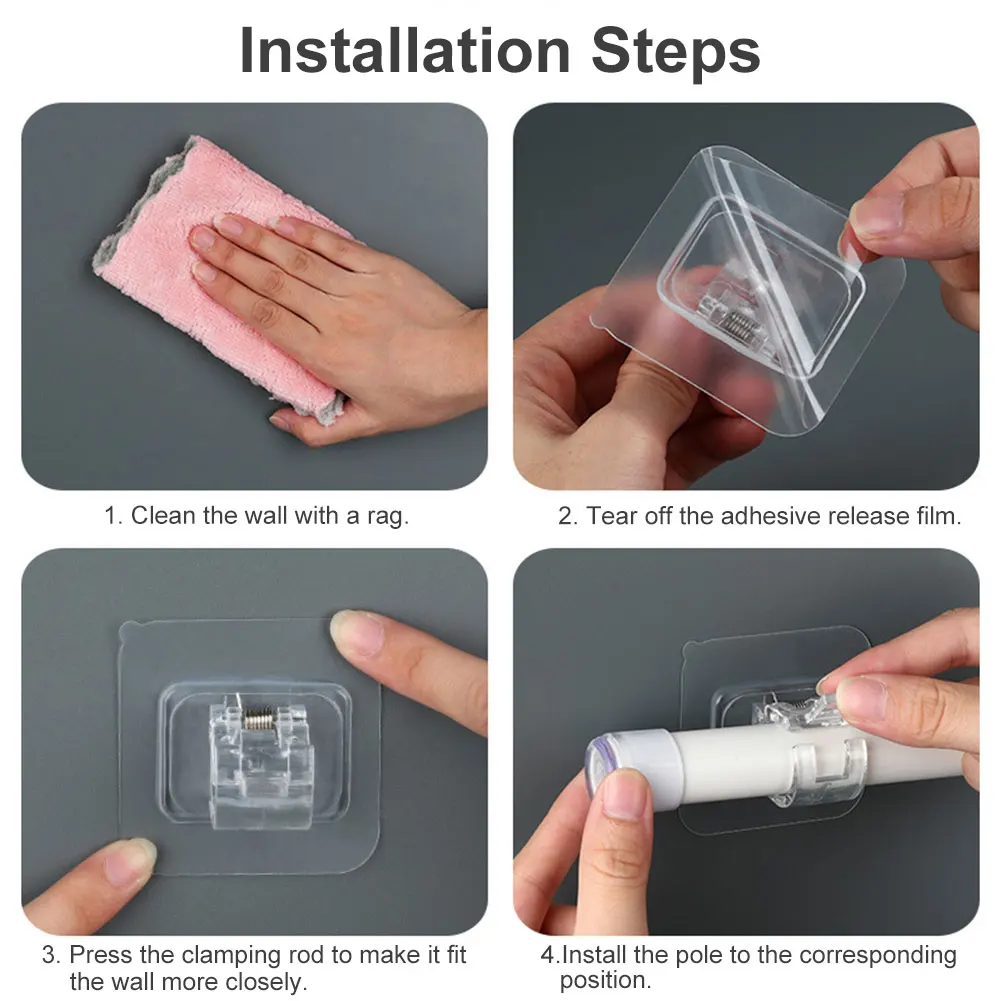 Installation Steps

1. Clean the wall with a rag.

2. Tear off the adhesive release film.

3. Press the clamping rod to make it fit the wall more closely.

4.Install the pole to the corresponding position.