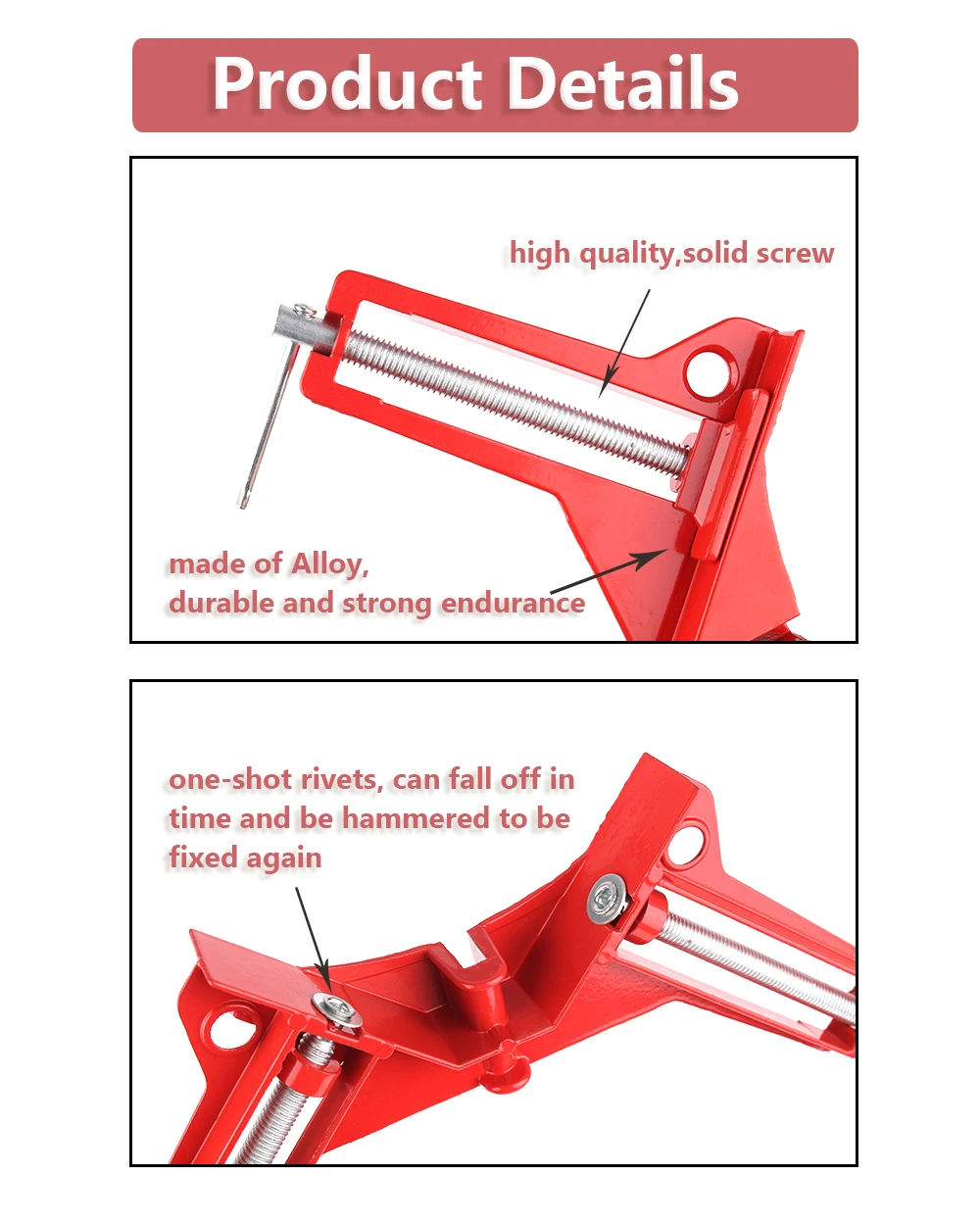 Product Details

high quality,solid screw

made of Alloy,
durable and strong endurance

one-shot rivets, can fall off in time and be hammered to be fixed again