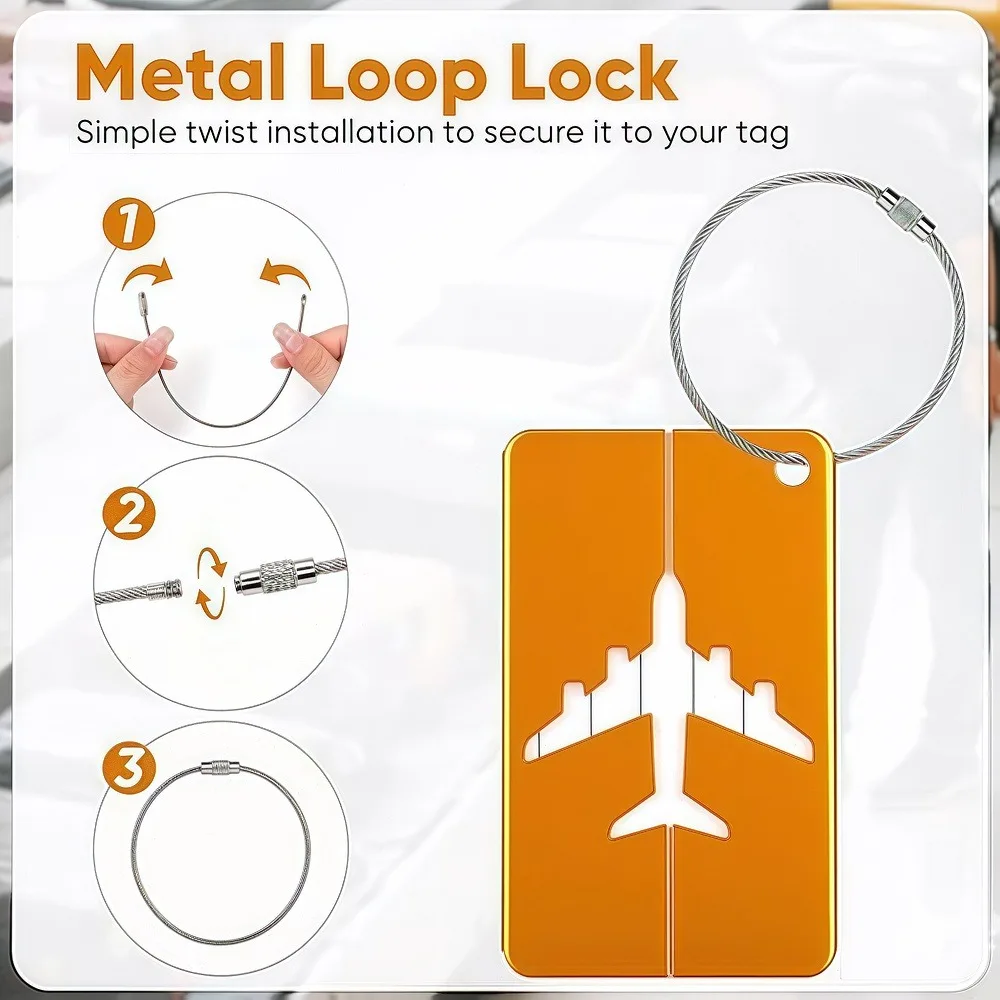 Metal Loop Lock
Simple twist installation to secure it to your tag

1

2

3