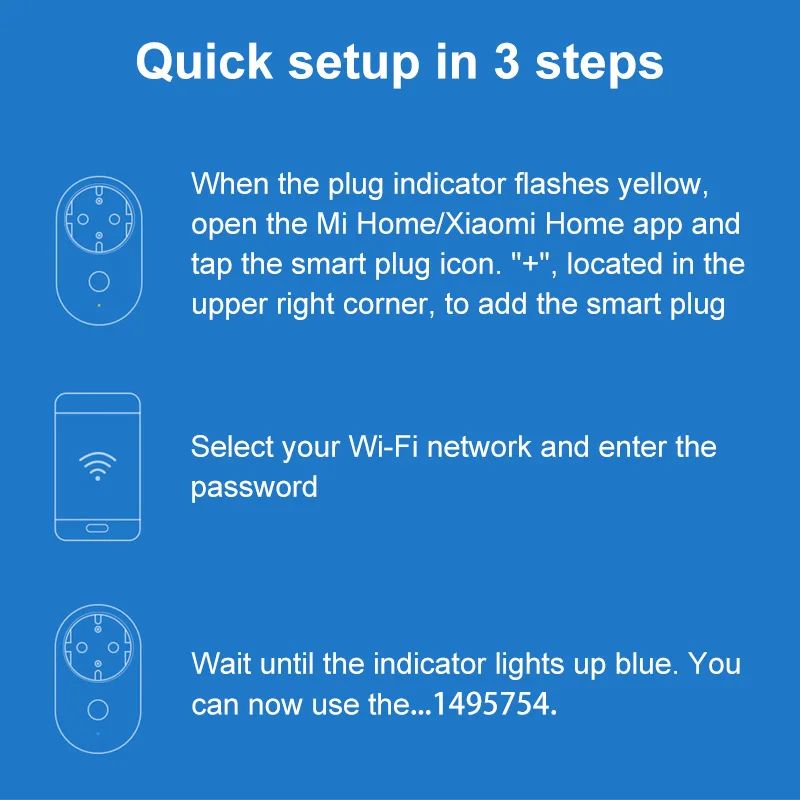 Quick setup in 3 steps

When the plug indicator flashes yellow, open the Mi Home/Xiaomi Home app and tap the smart plug icon. "+", located in the upper right corner, to add the smart plug

Select your Wi-Fi network and enter the password

Wait until the indicator lights up blue. You can now use the...1495754.