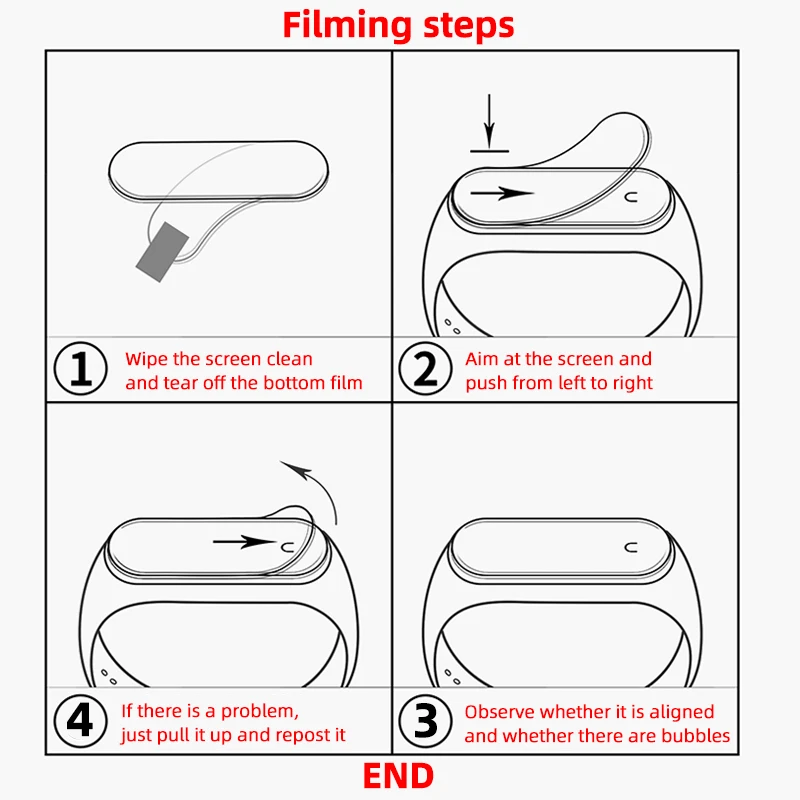 Filming steps

1 Wipe the screen clean and tear off the bottom film

2 Aim at the screen and push from left to right

4 If there is a problem, just pull it up and repost it

3 Observe whether it is aligned and whether there are bubbles

END