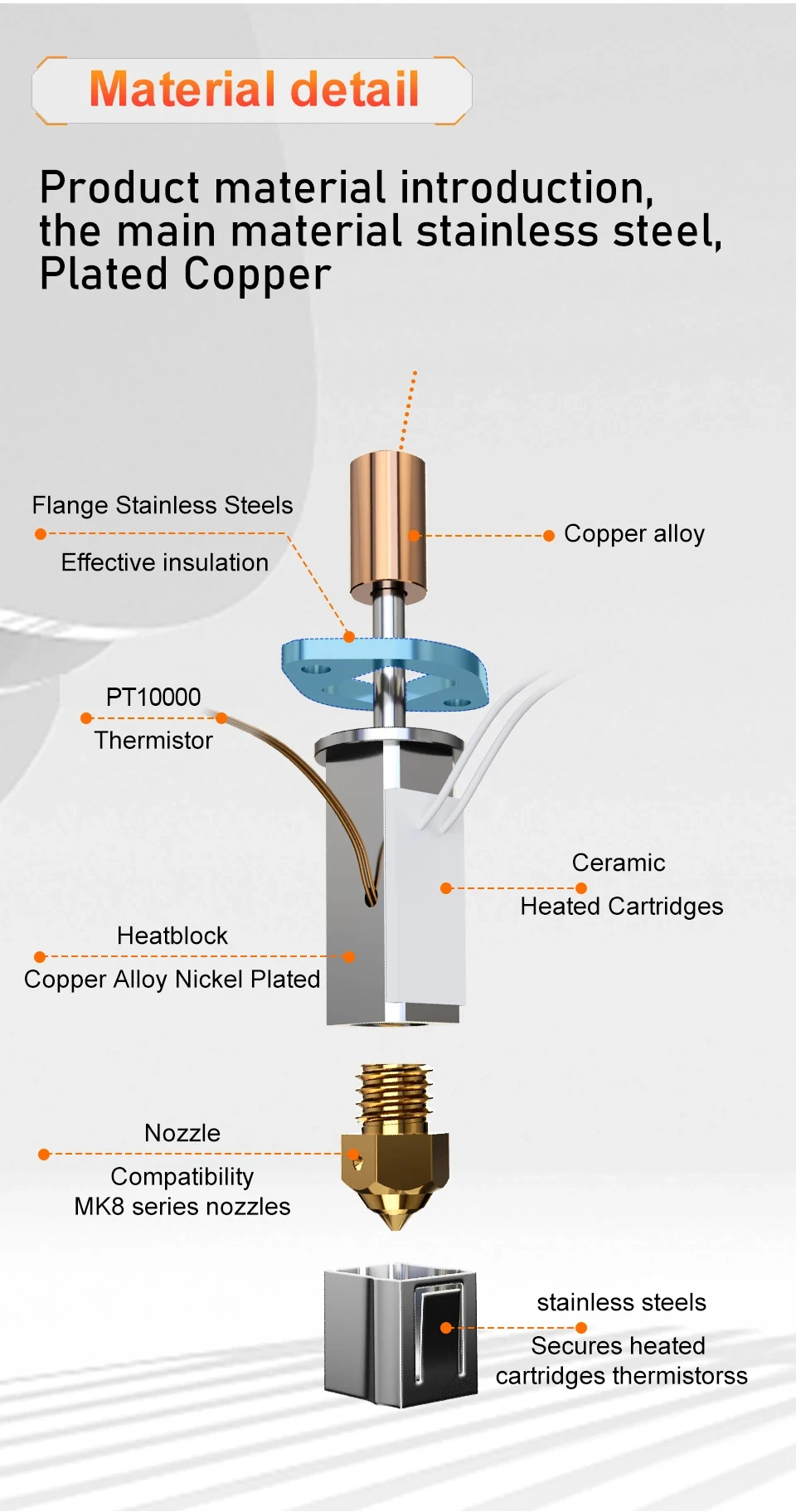 Material detail

Product material introduction, the main material stainless steel, Plated Copper

Flange Stainless Steels

Effective insulation

Copper alloy

PT10000

Thermistor

Ceramic

Heated Cartridges

Heatblock

Copper Alloy Nickel Plated

Nozzle

Compatibility
MK8 series nozzles

stainless steels

Secures heated cartridges thermistorss